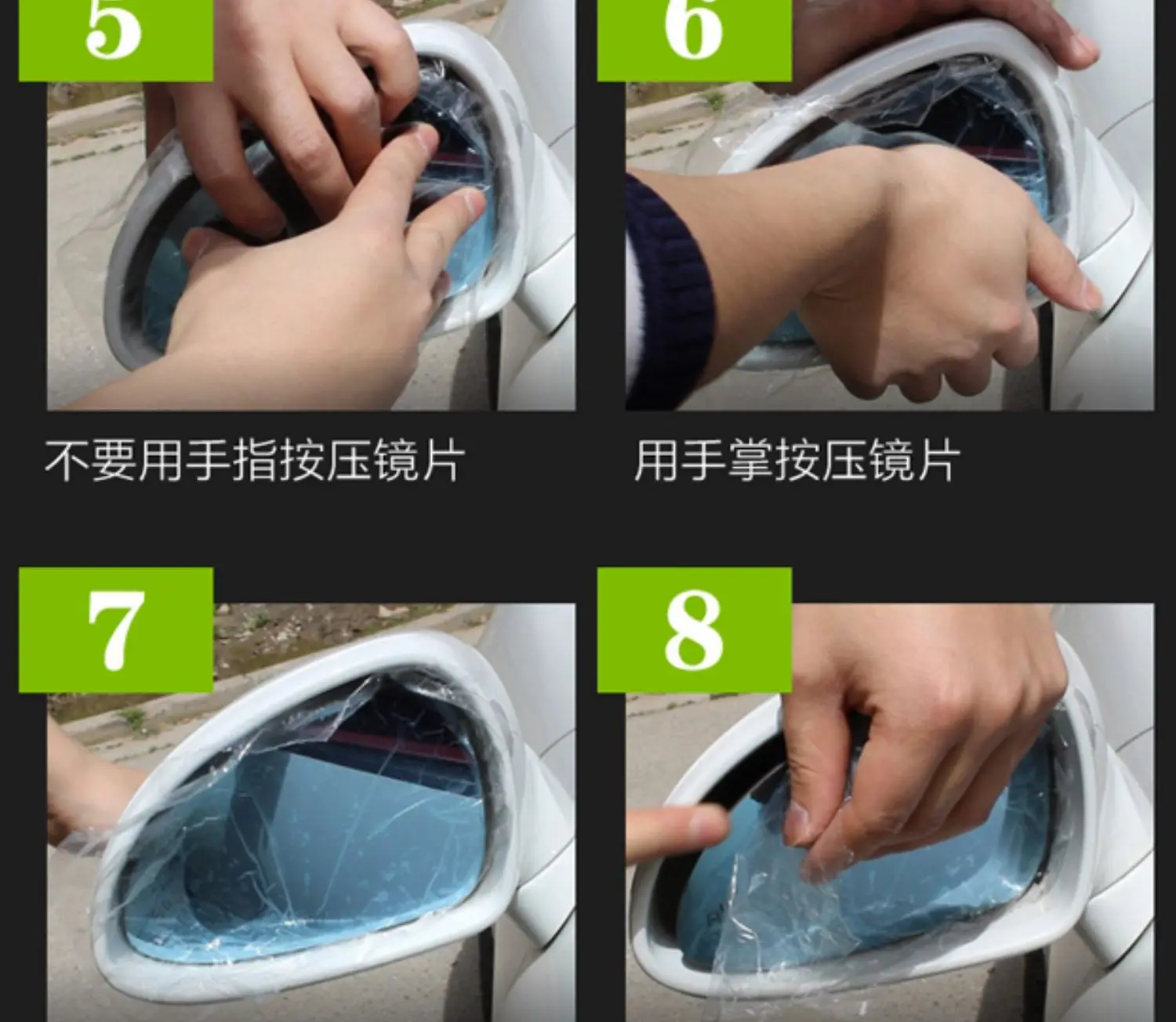 5

不要用手指按压镜片

6

用手掌按压镜片

7

8