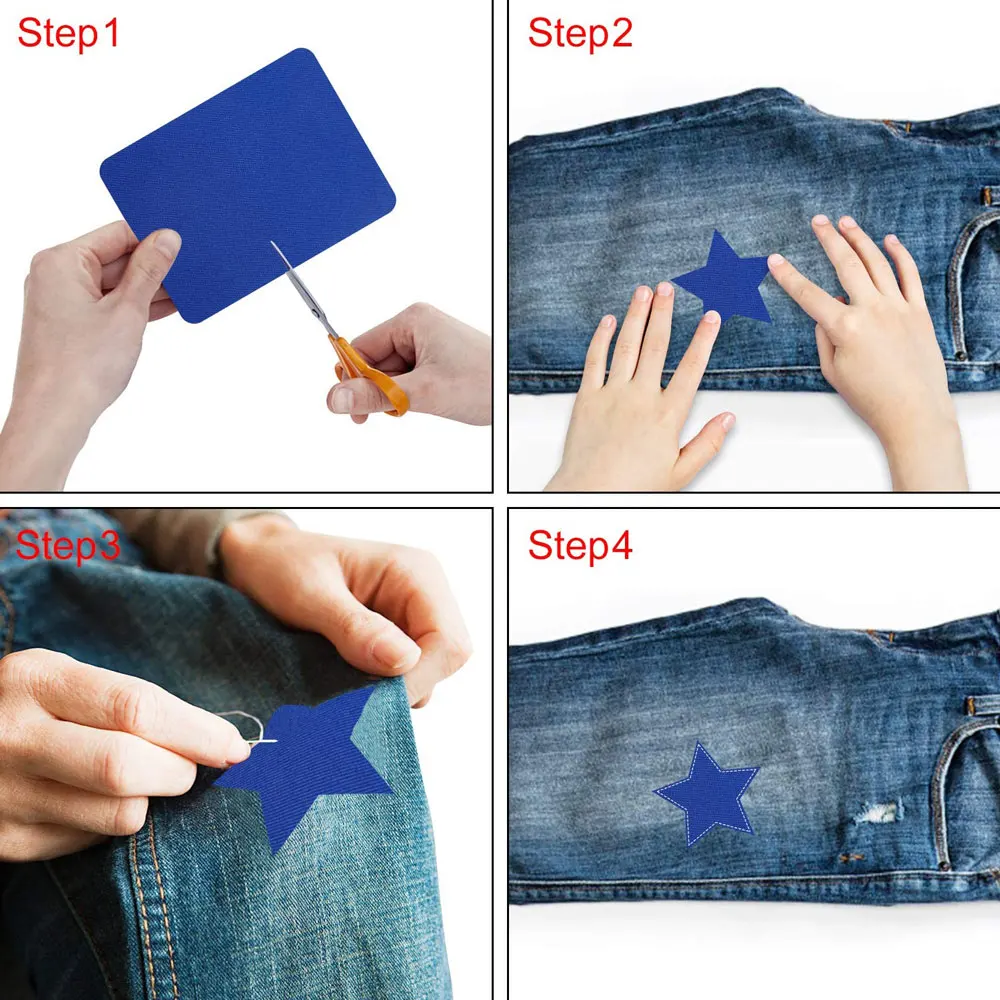 Step1

Step2

Step3

Step4