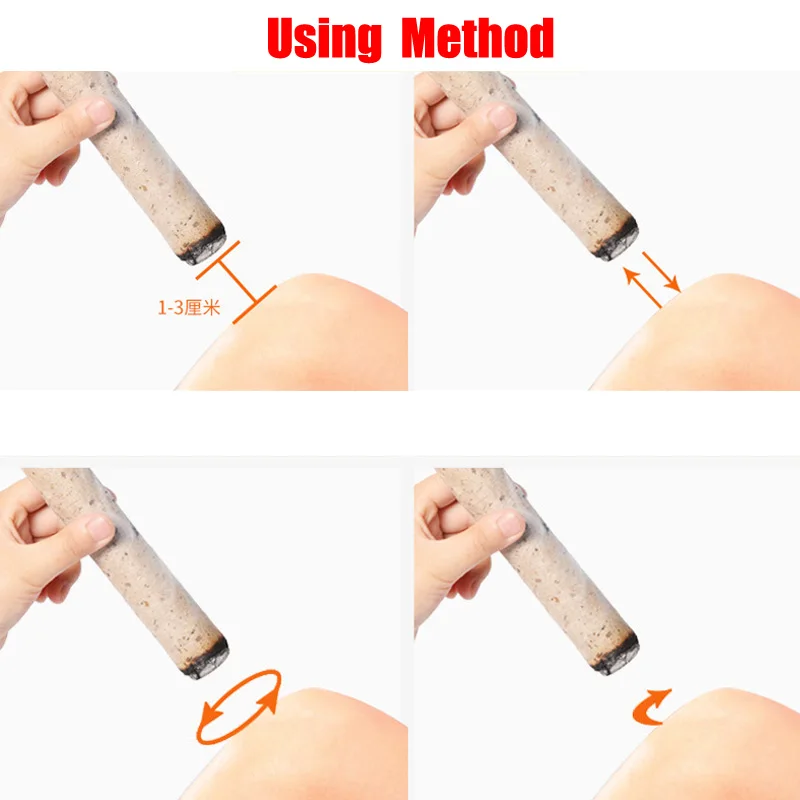 Using Method

1-3厘米