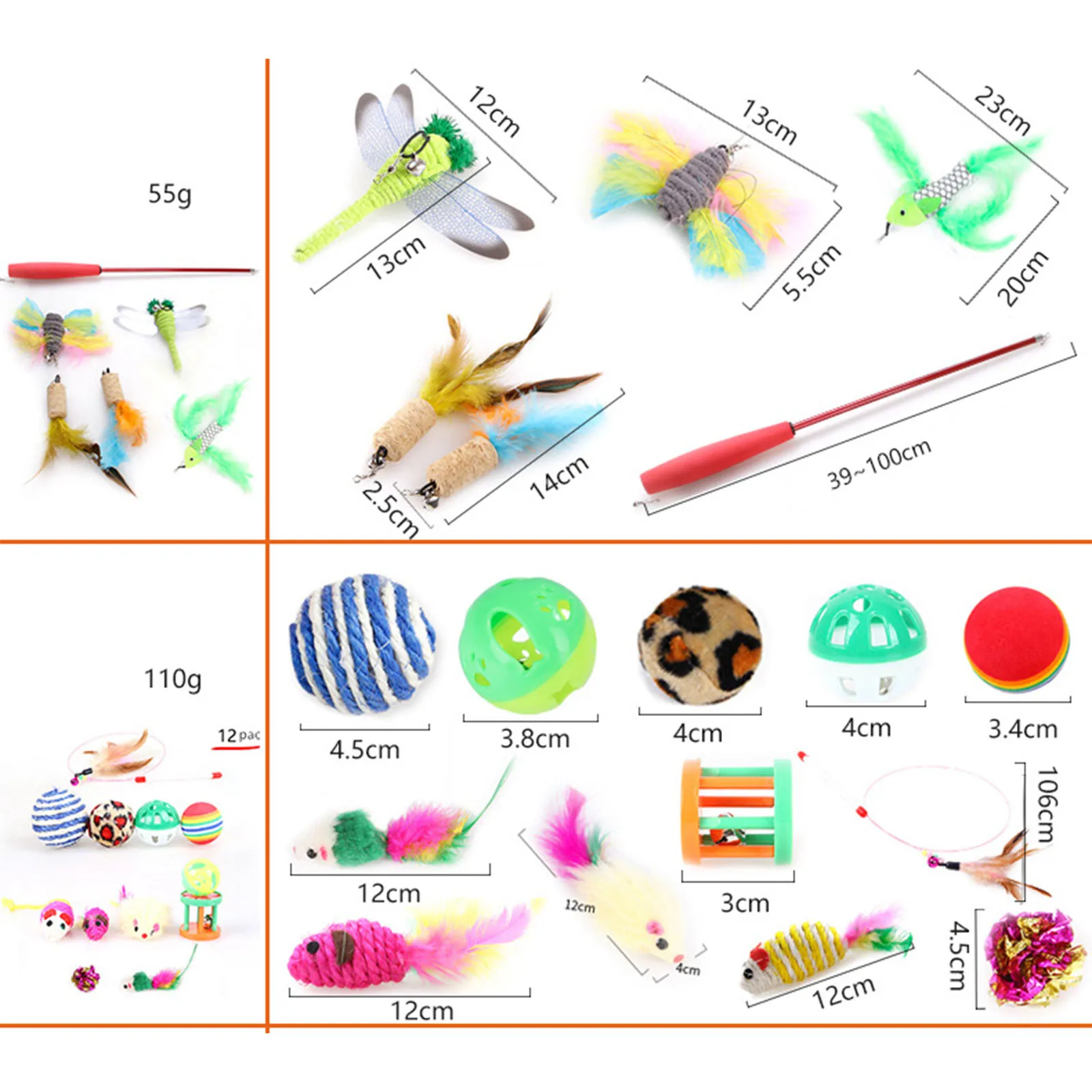 55g

12cm

13cm

13cm

5.5cm

23cm

20cm

2.5cm

14cm

39~100cm

110g

12pac

4.5cm

3.8cm

4cm

4cm

3.4cm

12cm

12cm

4cm

3cm

106cm

12cm

12cm

4.5cm