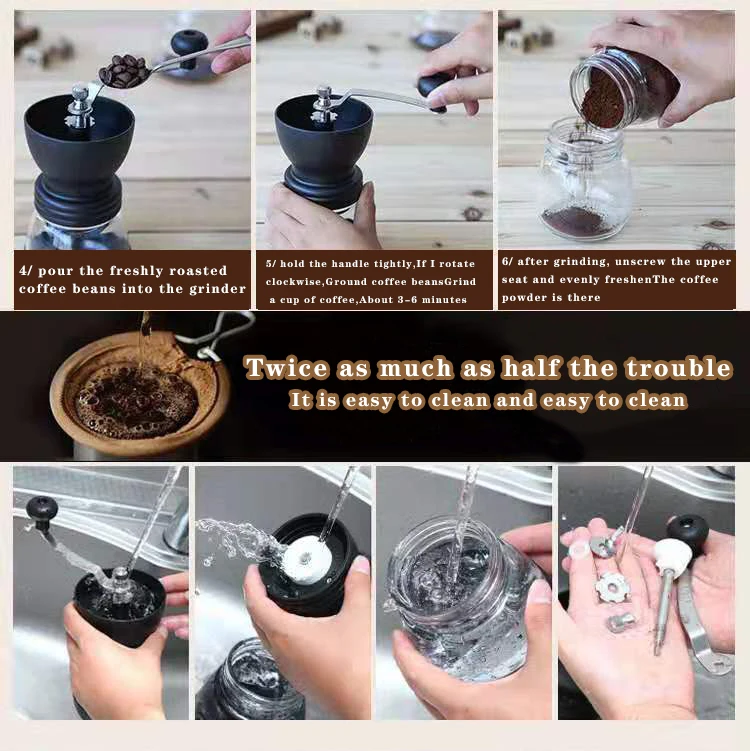 4/ pour the freshly roasted coffee beans into the grinder

5/ hold the handle tightly,If I rotate clockwise,Ground coffee beansGrind a cup of coffee,About 3-6 minutes

6/ after grinding, unscrew the upper seat and evenly freshenThe coffee powder is there

Twice as much as half the trouble
It is easy to clean and easy to clean