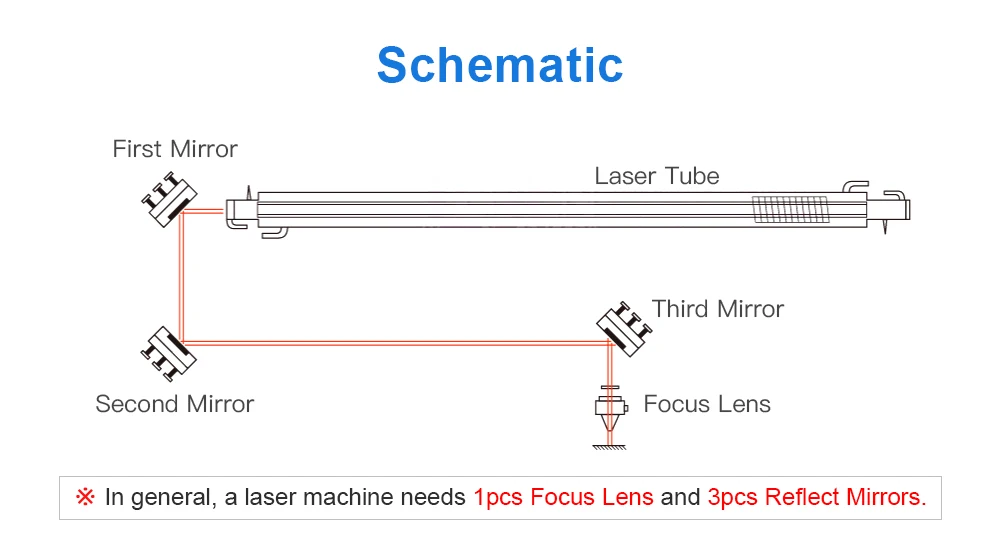 Schematic

First Mirror

Laser Tube

Third Mirror

Second Mirror

Focus Lens

※ In general, a laser machine needs 1pcs Focus Lens and 3pcs Reflect Mirrors.