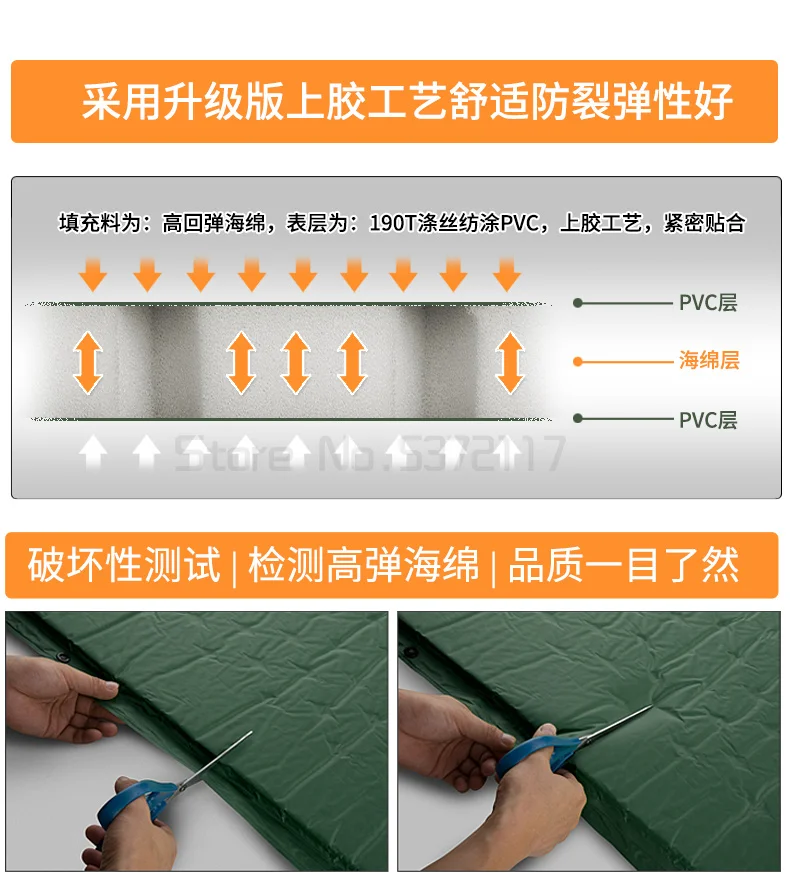 采用升级版上胶工艺舒适防裂弹性好

填充料为：高回弹海绵，表层为：190T涤丝纺涂PVC，上胶工艺，紧密贴合

PVC层

海绵层

PVC层

Store No.5372117

破坏性测试 | 检测高弹海绵 | 品质一目了然