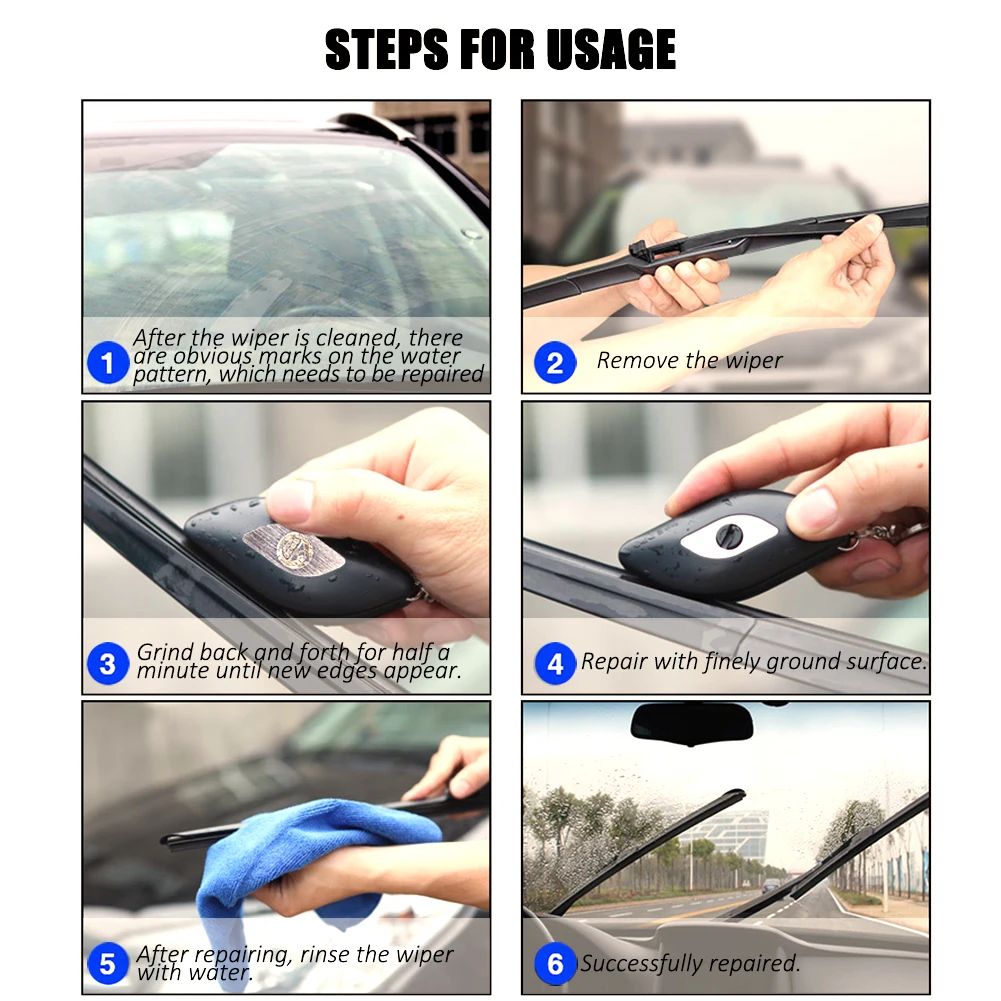 STEPS FOR USAGE

1 After the wiper is cleaned, there are obvious marks on the water pattern, which needs to be repaired

2 Remove the wiper

3 Grind back and forth for half a minute until new edges appear.

4 Repair with finely ground surface.

5 After repairing, rinse the wiper with water.

6 Successfully repaired.