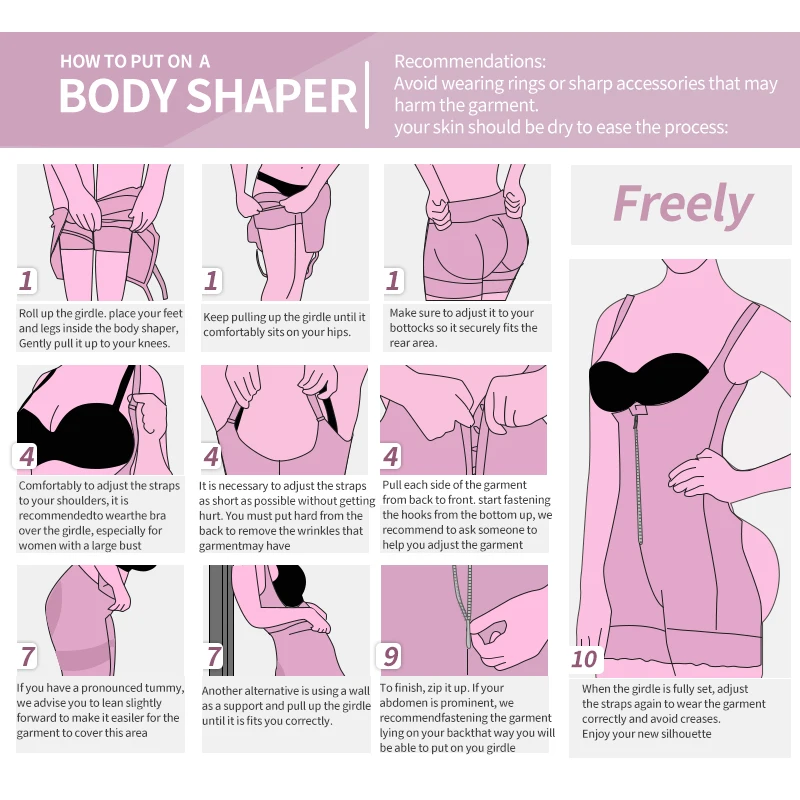 HOW TO PUT ON A
BODY SHAPER

Recommendations:
Avoid wearing rings or sharp accessories that may harm the garment.
your skin should be dry to ease the process:

1
Roll up the girdle. place your feet and legs inside the body shaper, Gently pull it up to your knees.

1
Keep pulling up the girdle until it comfortably sits on your hips.

1
Make sure to adjust it to your bottocks so it securely fits the rear area.

Freely

4
Comfortably to adjust the straps to your shoulders, it is recommendedto wearthe bra over the girdle, especially for women with a large bust

4
It is necessary to adjust the straps as short as possible without getting hurt. You must put hard from the back to remove the wrinkles that garmentmay have

4
Pull each side of the garment from back to front. start fastening the hooks from the bottom up, we recommend to ask someone to help you adjust the garment

7
If you have a pronounced tummy, we advise you to lean slightly forward to make it easiler for the garment to cover this area

7
Another alternative is using a wall as a support and pull up the girdle until it is fits you correctly.

9
To finish, zip it up. If your abdomen is prominent, we recommendfastening the garment lying on your backthat way you will be able to put on you girdle

10
When the girdle is fully set, adjust the straps again to wear the garment correctly and avoid creases.
Enjoy your new silhouette