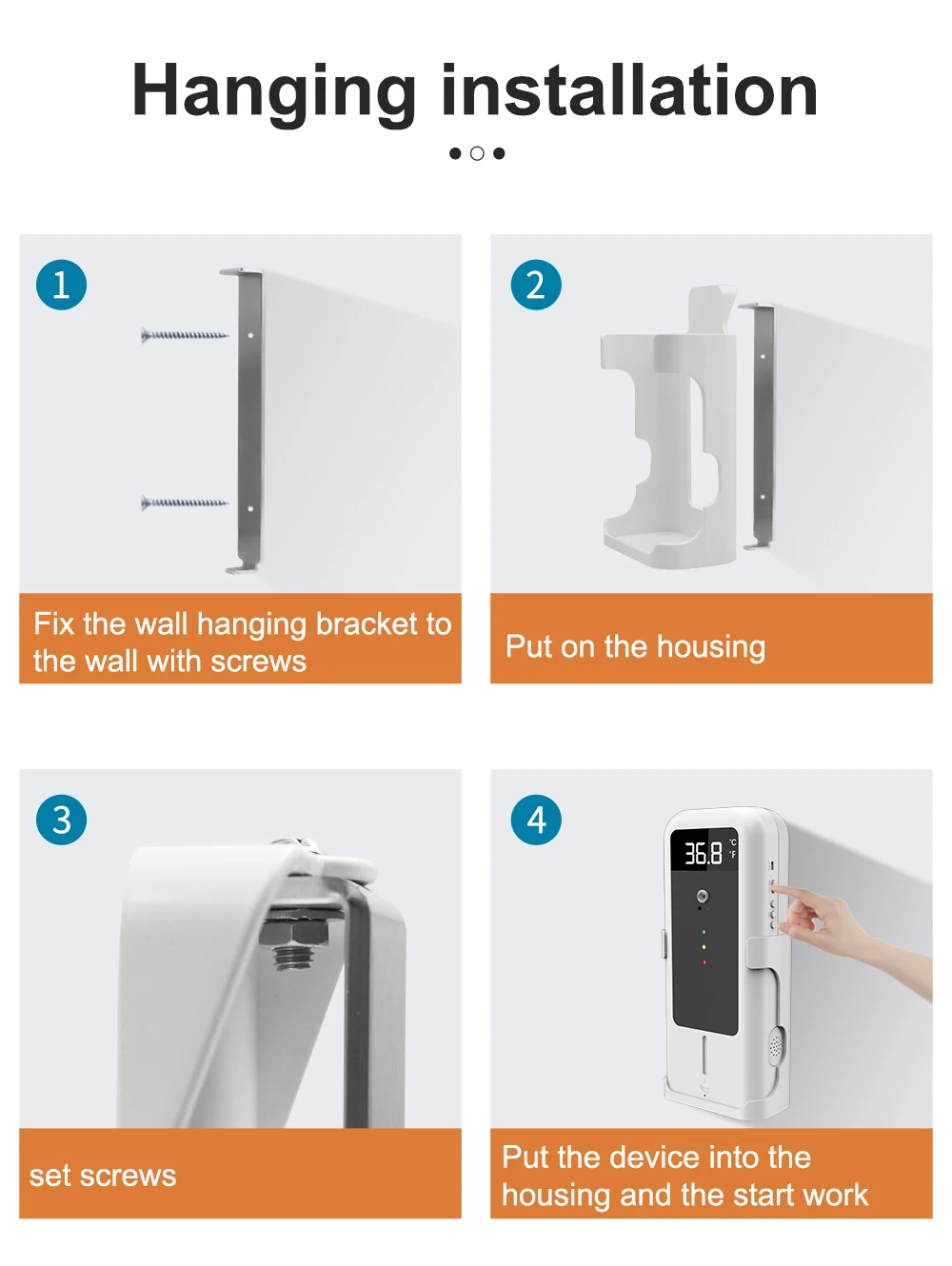 Hanging installation

1

Fix the wall hanging bracket to the wall with screws

2

Put on the housing

3

set screws

4

36.8 °C °F

Put the device into the housing and the start work