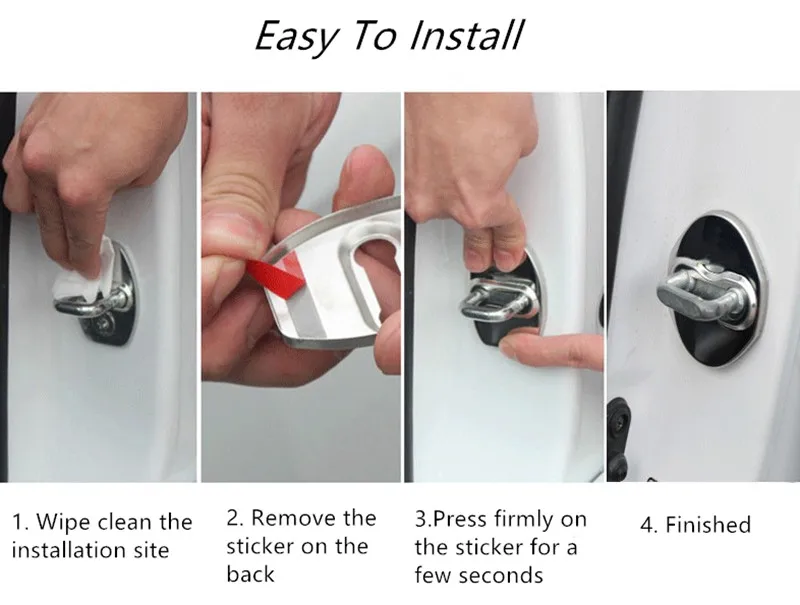 Easy To Install

1. Wipe clean the installation site

2. Remove the sticker on the back

3.Press firmly on the sticker for a few seconds

4. Finished