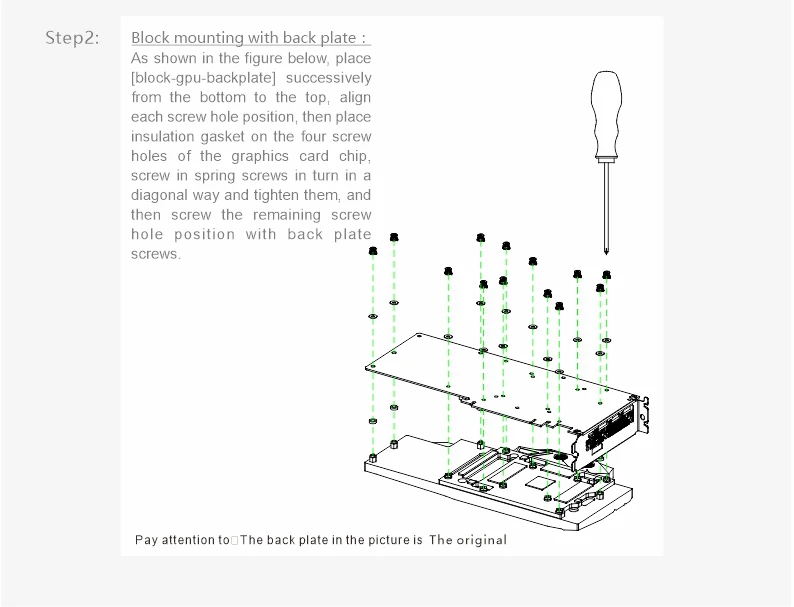 Step2:

Block mounting with back plate :

As shown in the figure below, place [block-gpu-backplate] successively from the bottom to the top, align each screw hole position, then place insulation gasket on the four screw holes of the graphics card chip, screw in spring screws in turn in a diagonal way and tighten them, and then screw the remaining screw hole position with back plate screws.

Pay attention to□The back plate in the picture is The original