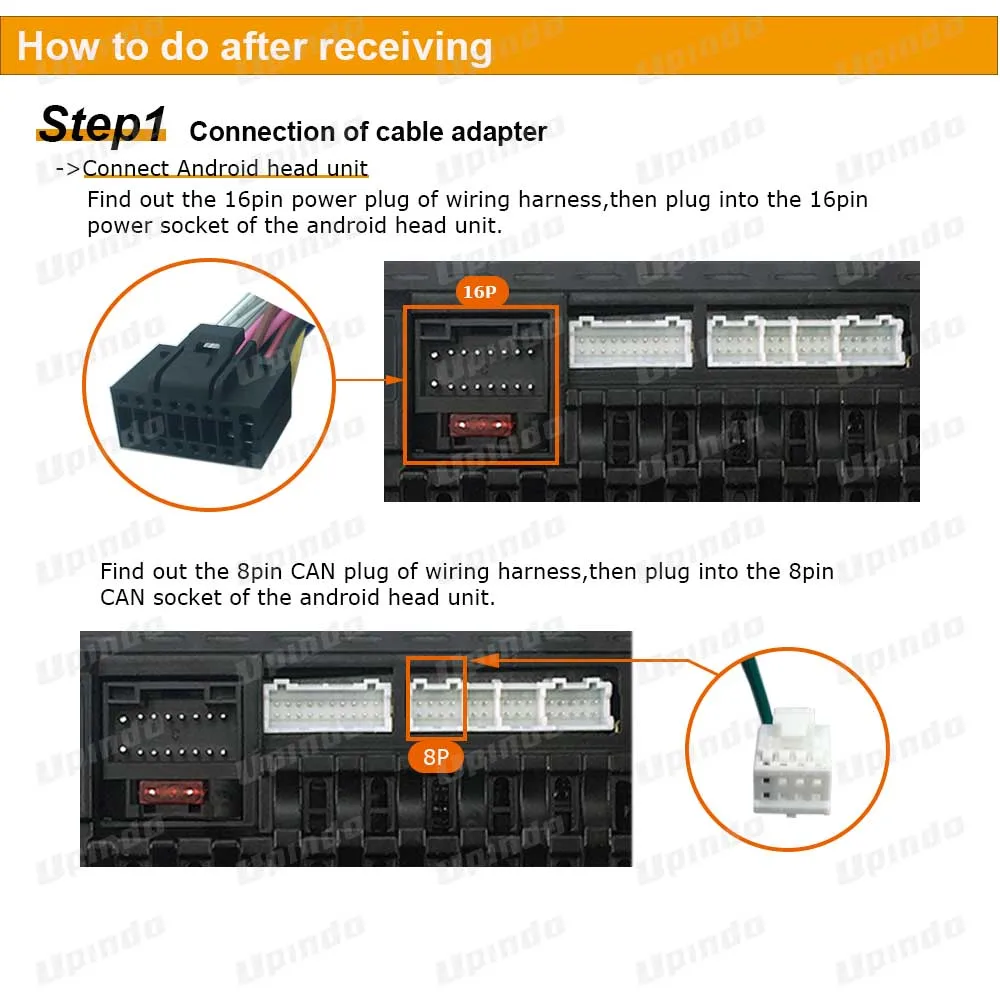 How to do after receiving

Step1 Connection of cable adapter

->Connect Android head unit

Find out the 16pin power plug of wiring harness,then plug into the 16pin power socket of the android head unit.

16P

Find out the 8pin CAN plug of wiring harness,then plug into the 8pin CAN socket of the android head unit.

8P

Upindo