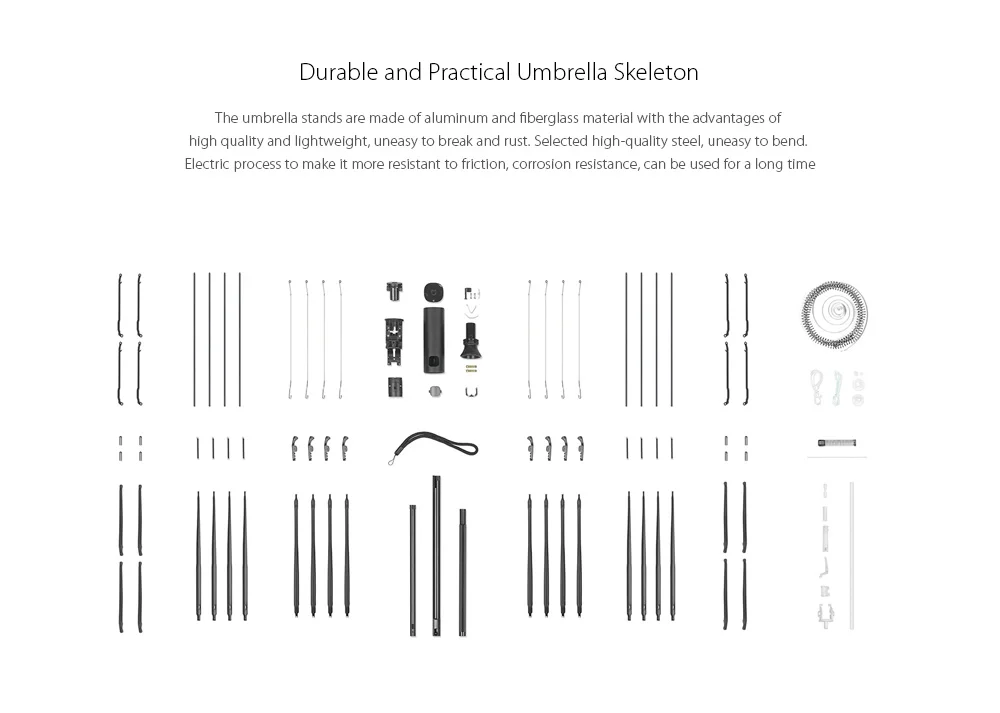 Durable and Practical Umbrella Skeleton

The umbrella stands are made of aluminum and fiberglass material with the advantages of high quality and lightweight, uneasy to break and rust. Selected high-quality steel, uneasy to bend. Electric process to make it more resistant to friction, corrosion resistance, can be used for a long time