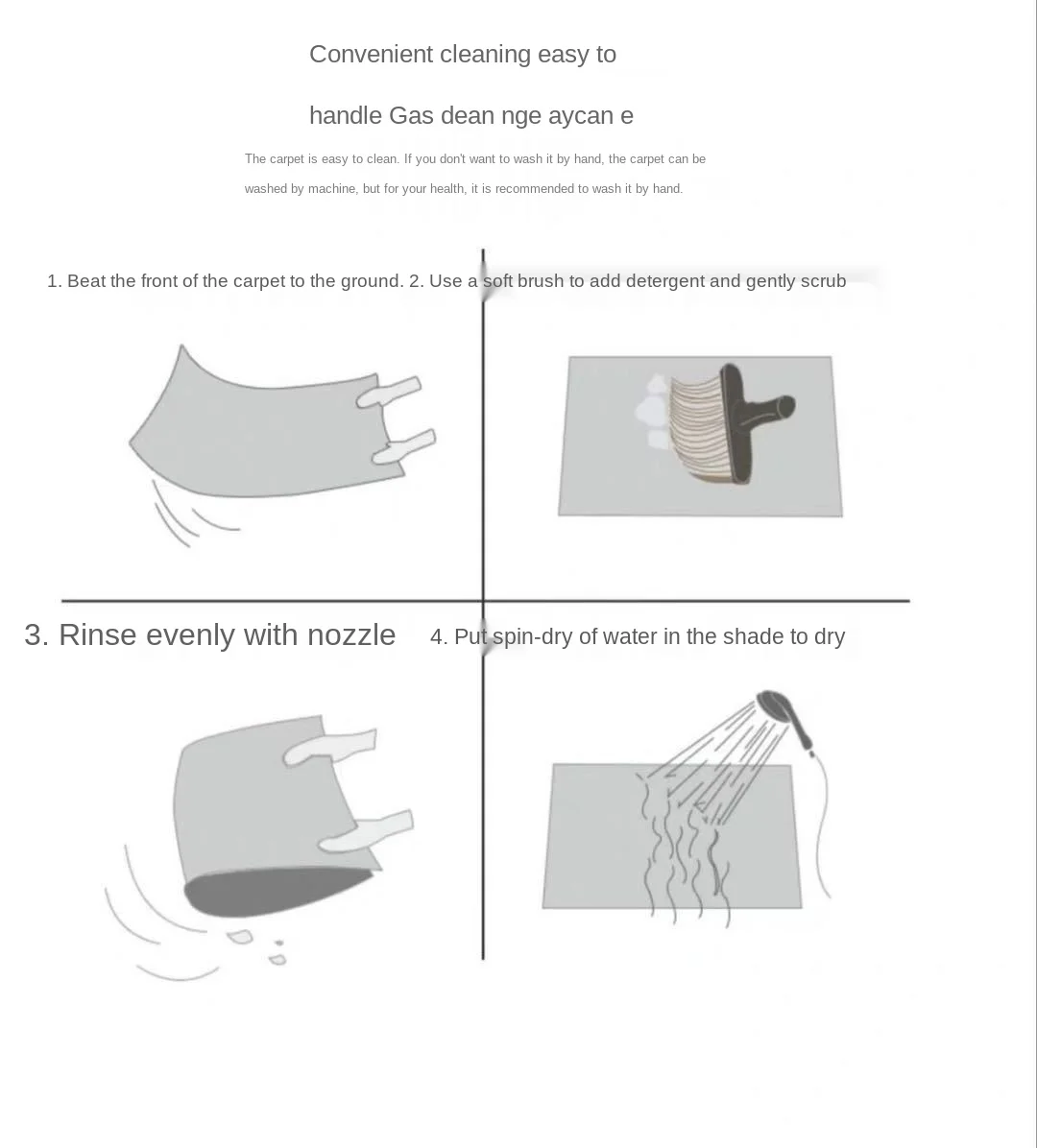 Convenient cleaning easy to

handle Gas dean nge aycan e

The carpet is easy to clean. If you don't want to wash it by hand, the carpet can be washed by machine, but for your health, it is recommended to wash it by hand.

1. Beat the front of the carpet to the ground. 2. Use a soft brush to add detergent and gently scrub

3. Rinse evenly with nozzle

4. Put spin-dry of water in the shade to dry