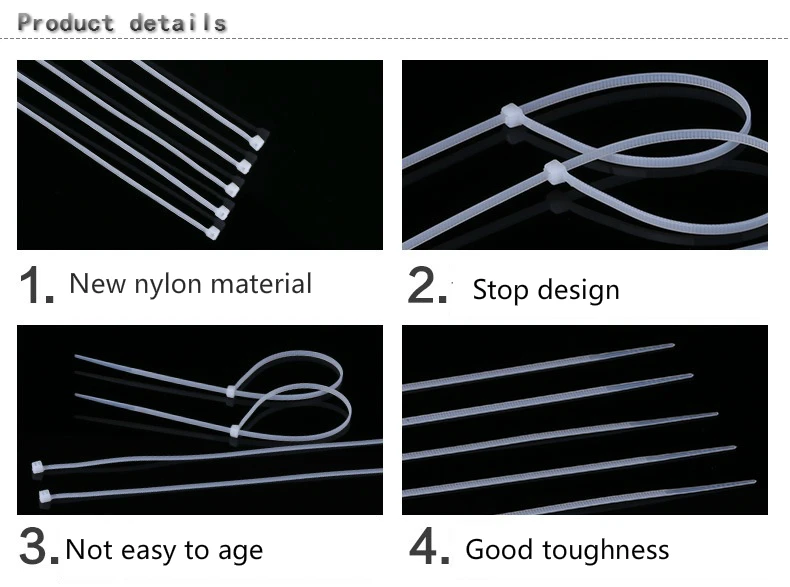 Product details

1. New nylon material

2. Stop design

3. Not easy to age

4. Good toughness