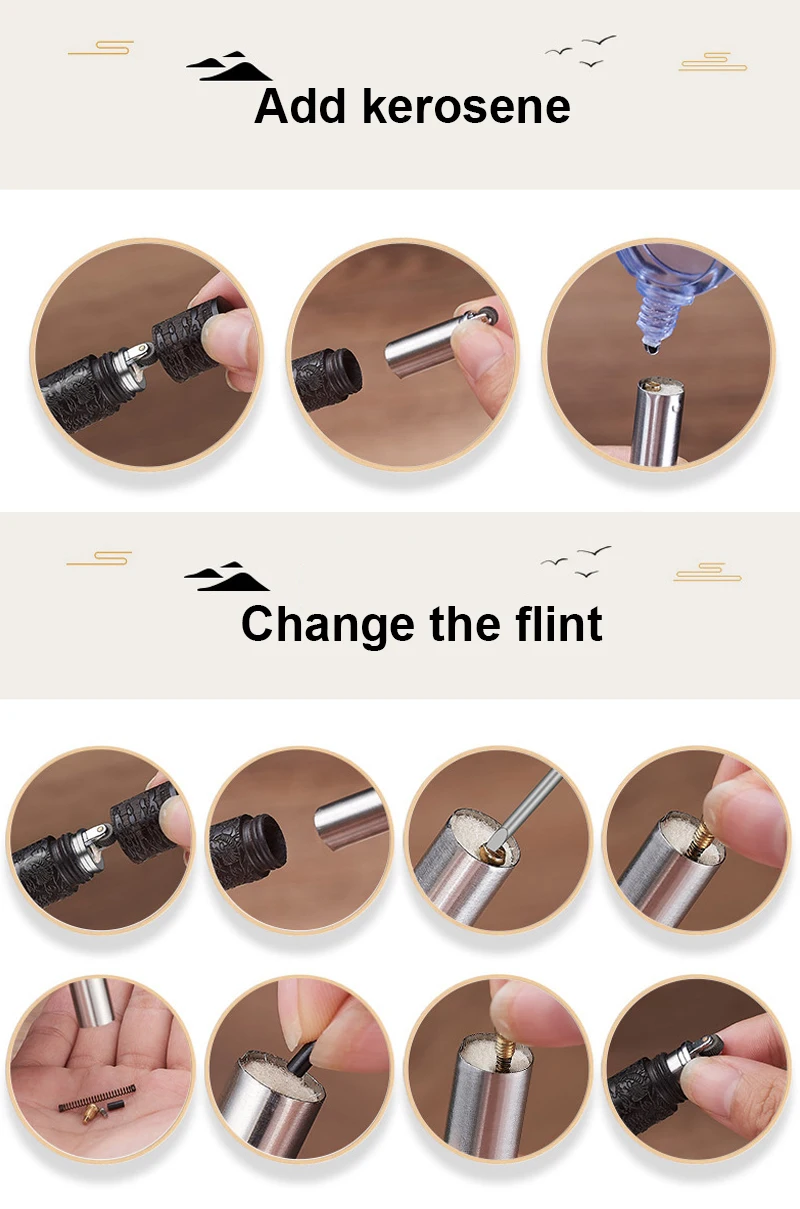 Add kerosene

Change the flint