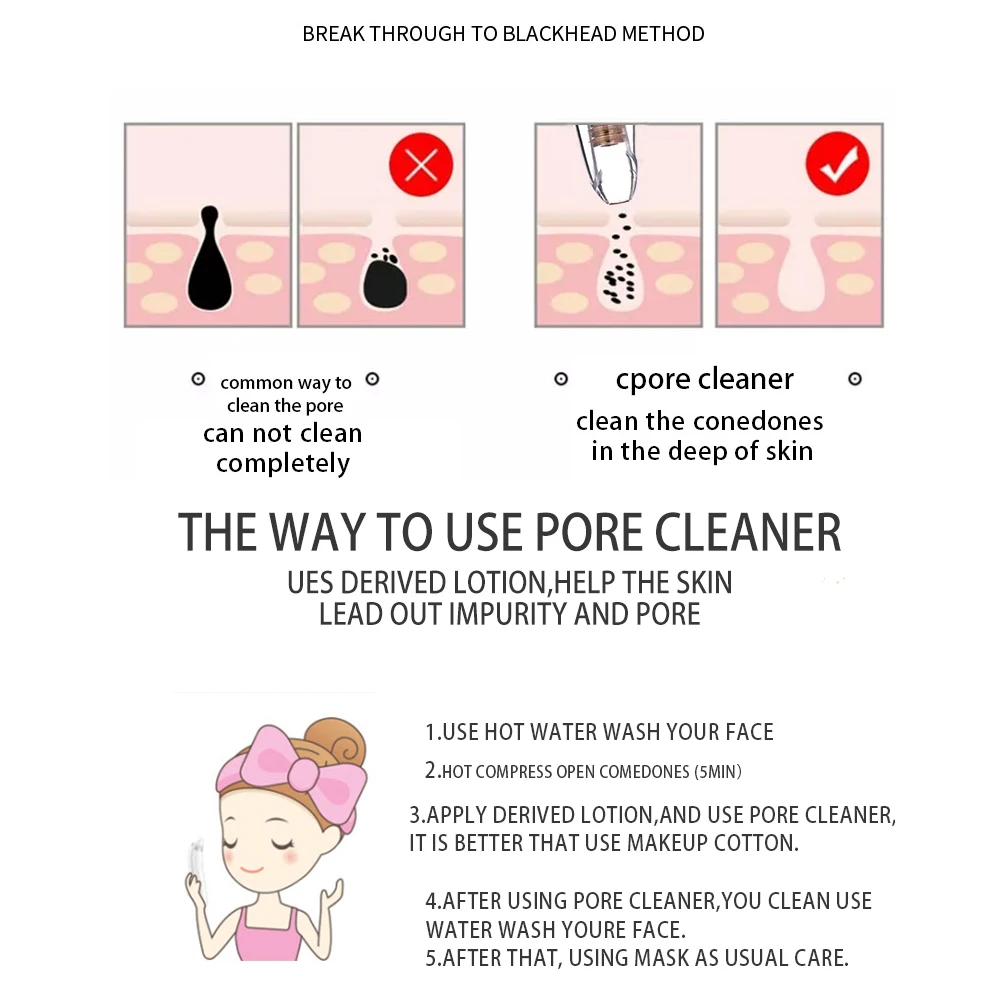 BREAK THROUGH TO BLACKHEAD METHOD

common way to clean the pore
can not clean completely

cpore cleaner
clean the conedones in the deep of skin

THE WAY TO USE PORE CLEANER
UES DERIVED LOTION,HELP THE SKIN LEAD OUT IMPURITY AND PORE

1.USE HOT WATER WASH YOUR FACE
2.HOT COMPRESS OPEN COMEDONES (5MIN)
3.APPLY DERIVED LOTION,AND USE PORE CLEANER, IT IS BETTER THAT USE MAKEUP COTTON.

4.AFTER USING PORE CLEANER,YOU CLEAN USE WATER WASH YOURE FACE.
5.AFTER THAT, USING MASK AS USUAL CARE.