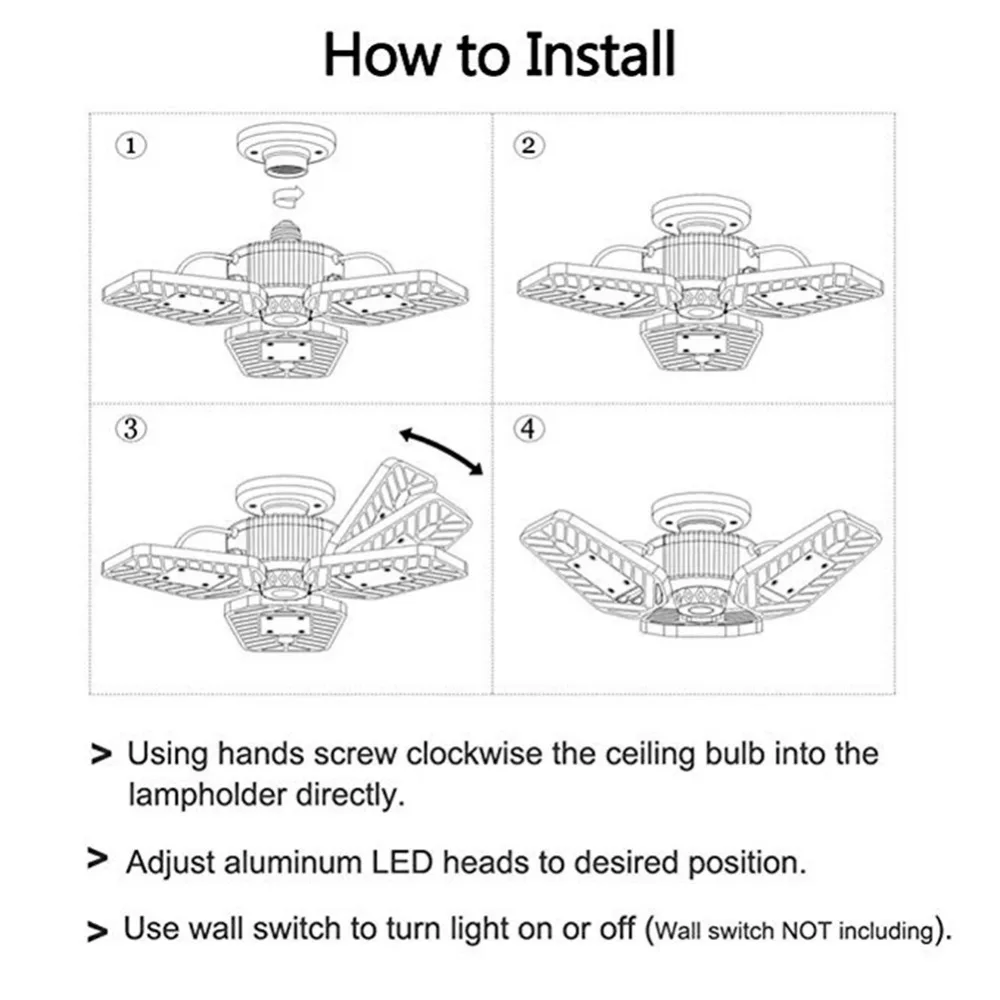 How to Install

①

②

③

④

> Using hands screw clockwise the ceiling bulb into the lampholder directly.

> Adjust aluminum LED heads to desired position.

> Use wall switch to turn light on or off (Wall switch NOT including).