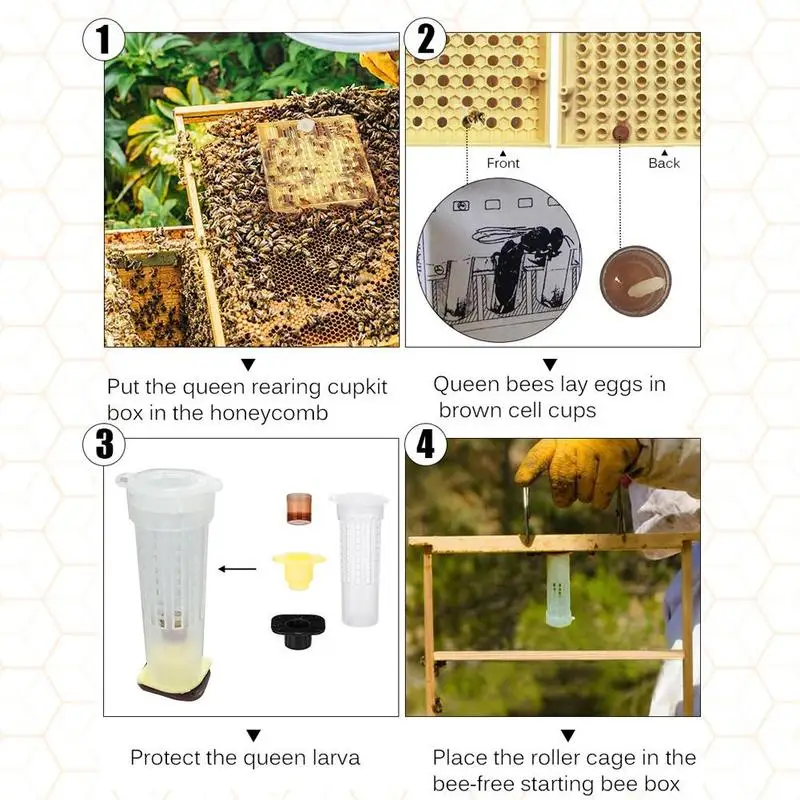 1

Put the queen rearing cupkit box in the honeycomb

2

Front

Back

Queen bees lay eggs in brown cell cups

3

Protect the queen larva

4

Place the roller cage in the bee-free starting bee box