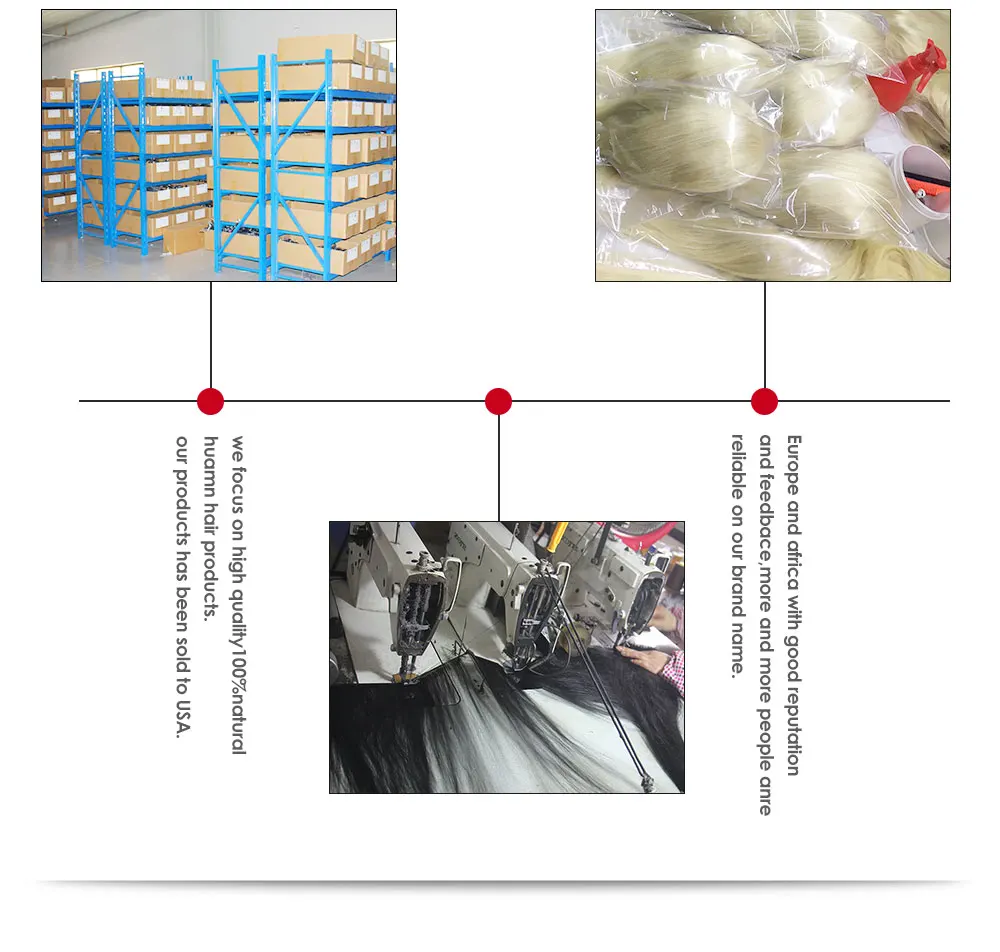 we focus on high quality100%natural huamn hair products. our products has been sold to USA.

Europe and africa with good reputation and feedbace,more and more people anre reliable on our brand name.