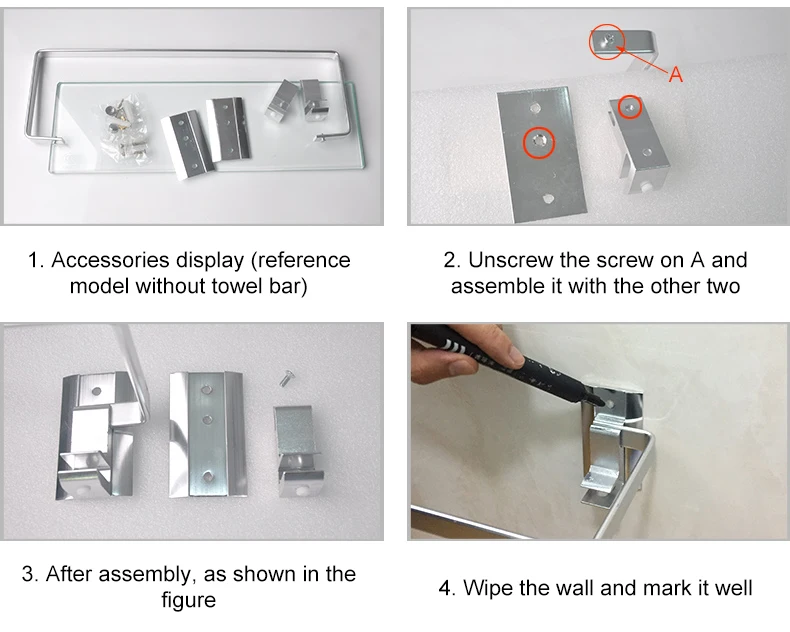 A

1. Accessories display (reference model without towel bar)

2. Unscrew the screw on A and assemble it with the other two

3. After assembly, as shown in the figure

4. Wipe the wall and mark it well