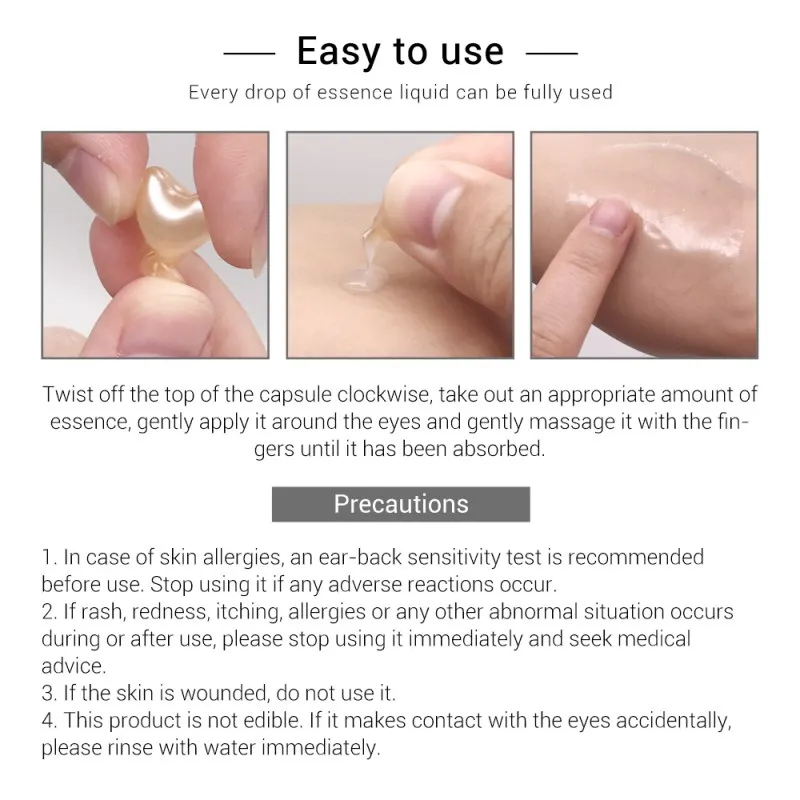 Easy to use

Every drop of essence liquid can be fully used

Twist off the top of the capsule clockwise, take out an appropriate amount of essence, gently apply it around the eyes and gently massage it with the fingers until it has been absorbed.

Precautions

1. In case of skin allergies, an ear-back sensitivity test is recommended before use. Stop using it if any adverse reactions occur.
2. If rash, redness, itching, allergies or any other abnormal situation occurs during or after use, please stop using it immediately and seek medical advice.
3. If the skin is wounded, do not use it.
4. This product is not edible. If it makes contact with the eyes accidentally, please rinse with water immediately.