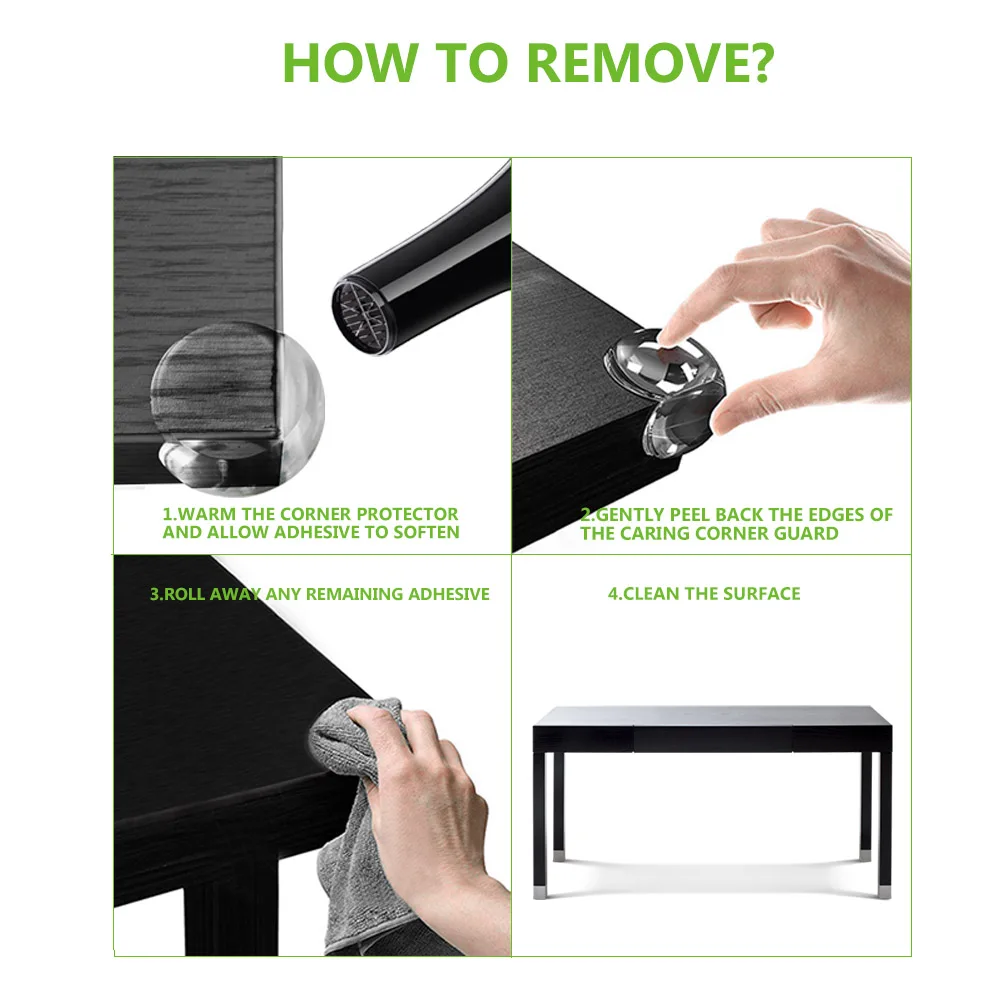 HOW TO REMOVE?

1.WARM THE CORNER PROTECTOR AND ALLOW ADHESIVE TO SOFTEN

2.GENTLY PEEL BACK THE EDGES OF THE CARING CORNER GUARD

3.ROLL AWAY ANY REMAINING ADHESIVE

4.CLEAN THE SURFACE