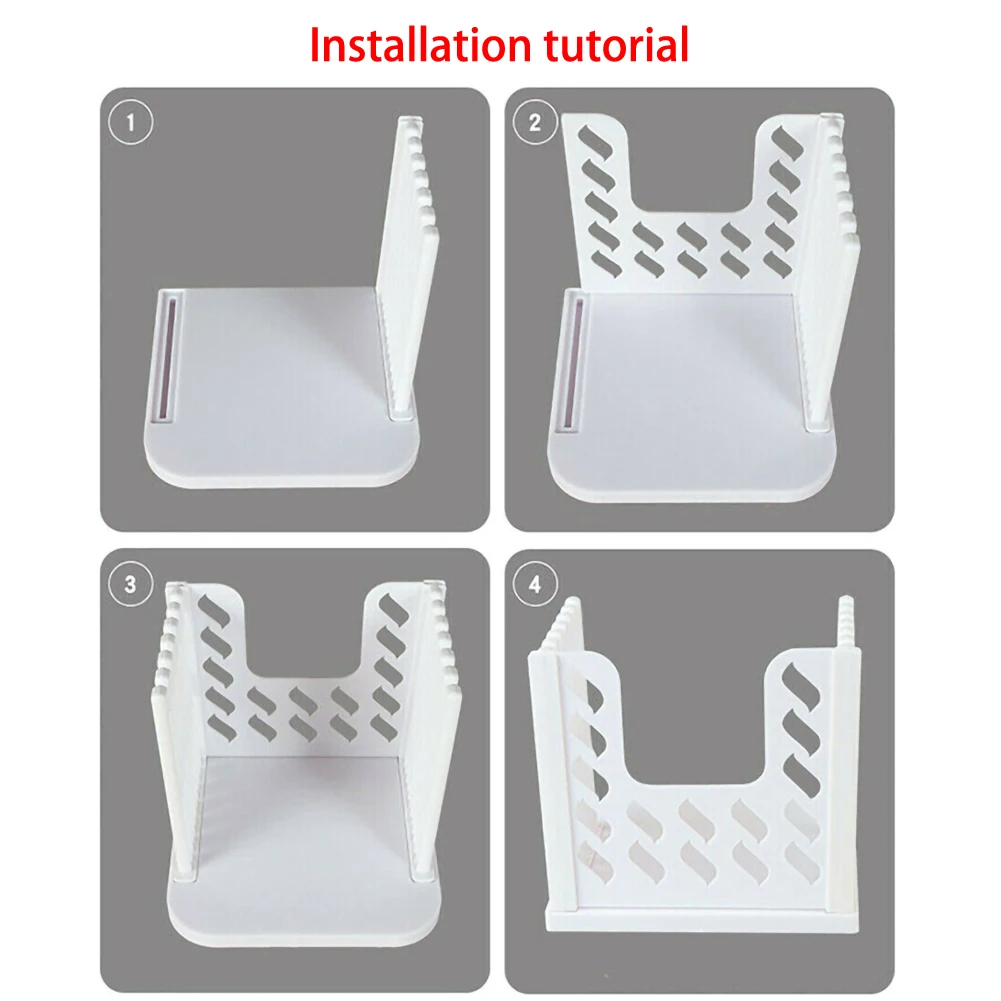 Installation tutorial

1

2

3

4