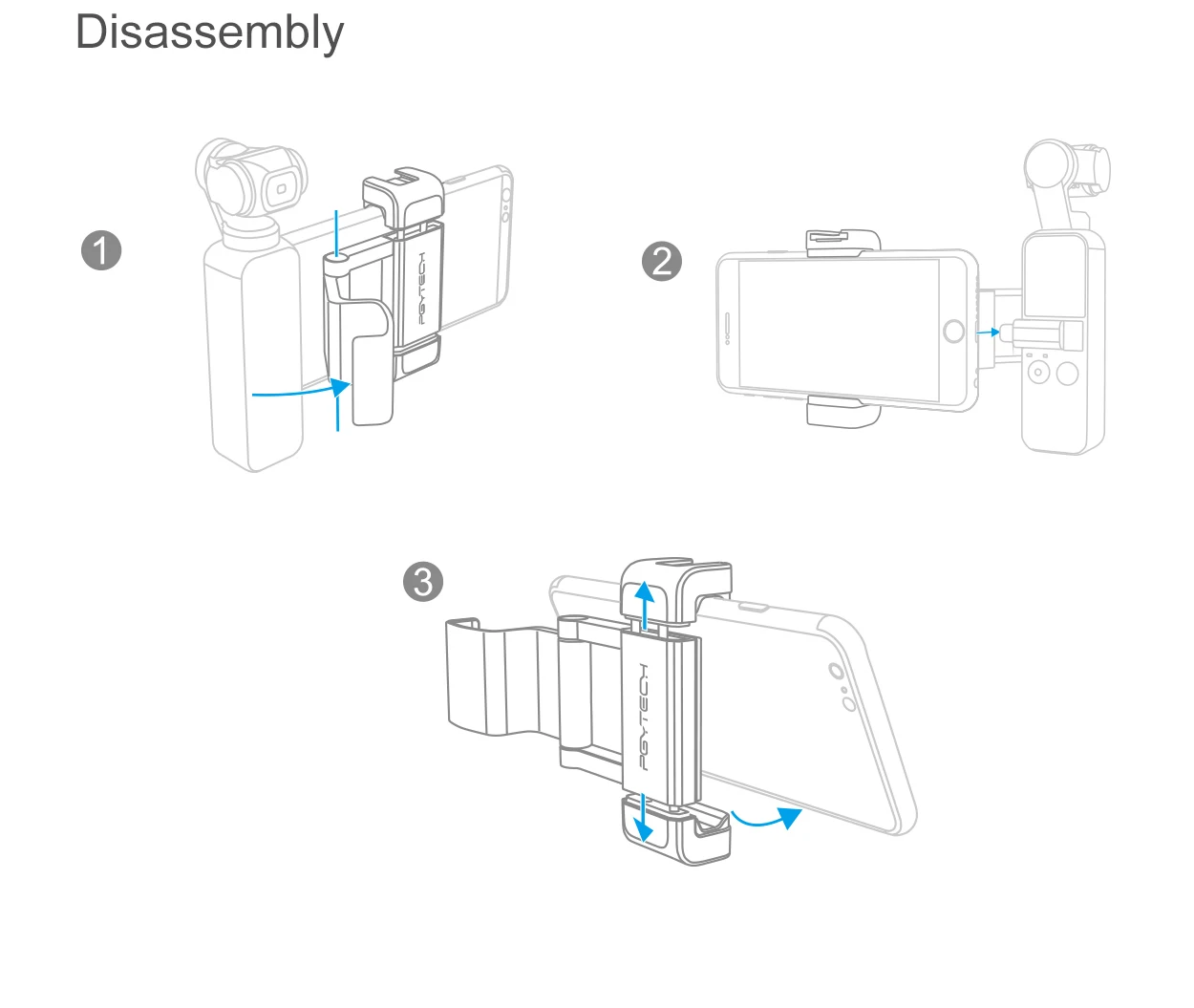 Disassembly

1

PGYTECH

2

3

PGYTECH