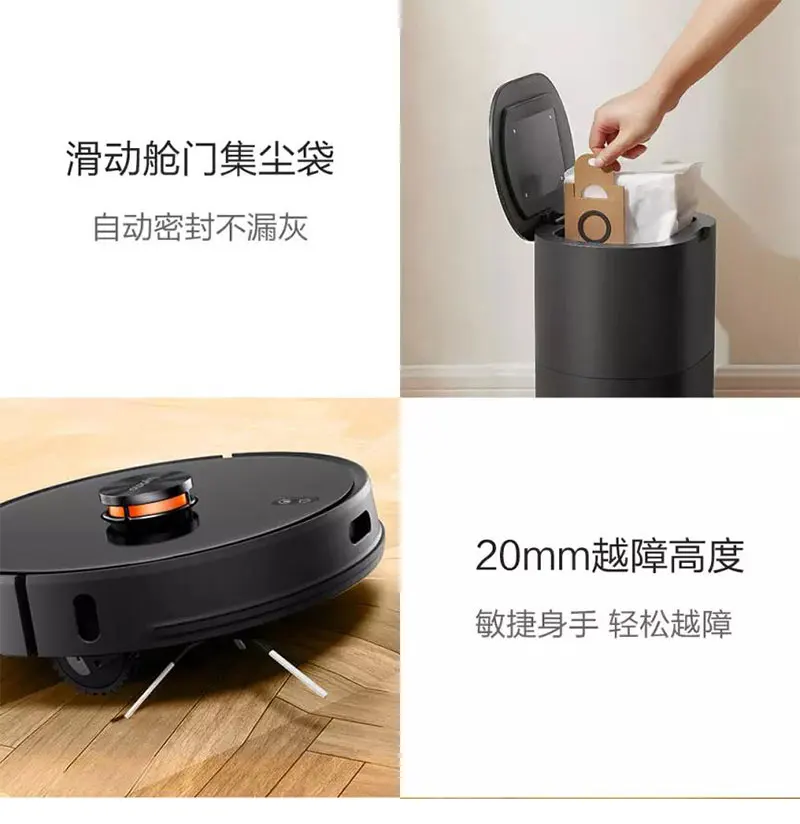 滑动舱门集尘袋

自动密封不漏灰

20mm越障高度

敏捷身手 轻松越障