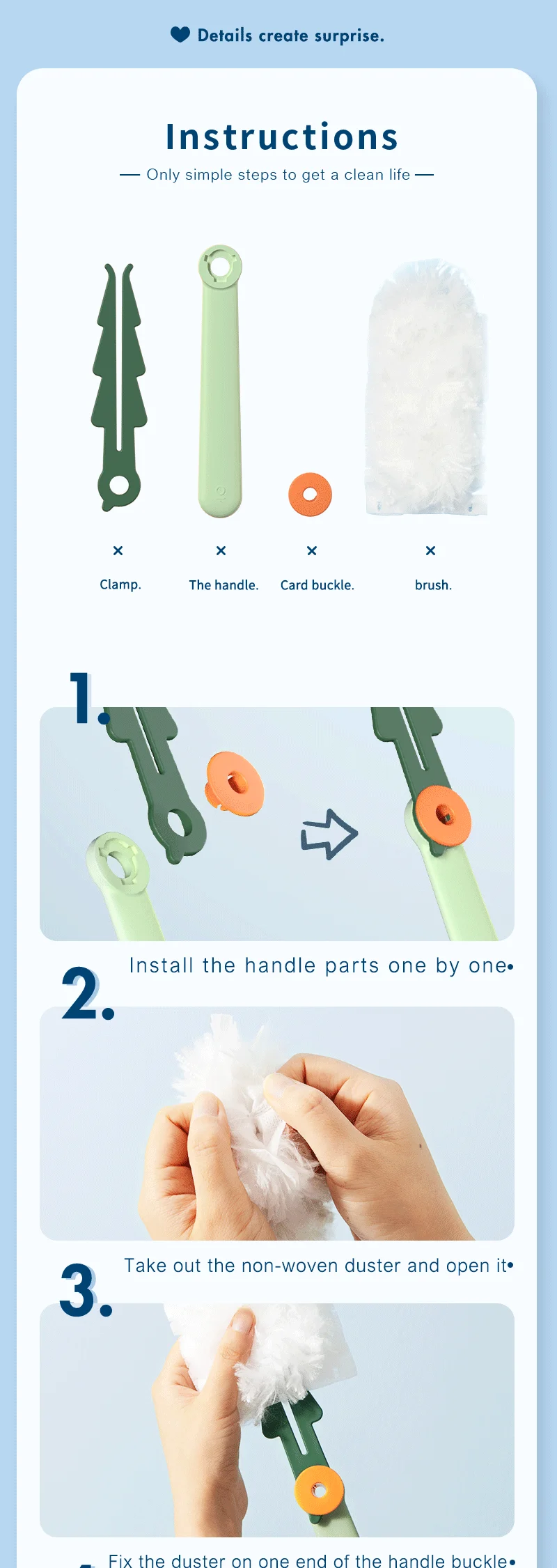 Details create surprise.

Instructions

— Only simple steps to get a clean life —

×

Clamp.

×

The handle.

×

Card buckle.

×

brush.

1.

Install the handle parts one by one•

2.

Take out the non-woven duster and open it•

3.

Fix the duster on one end of the handle buckle•