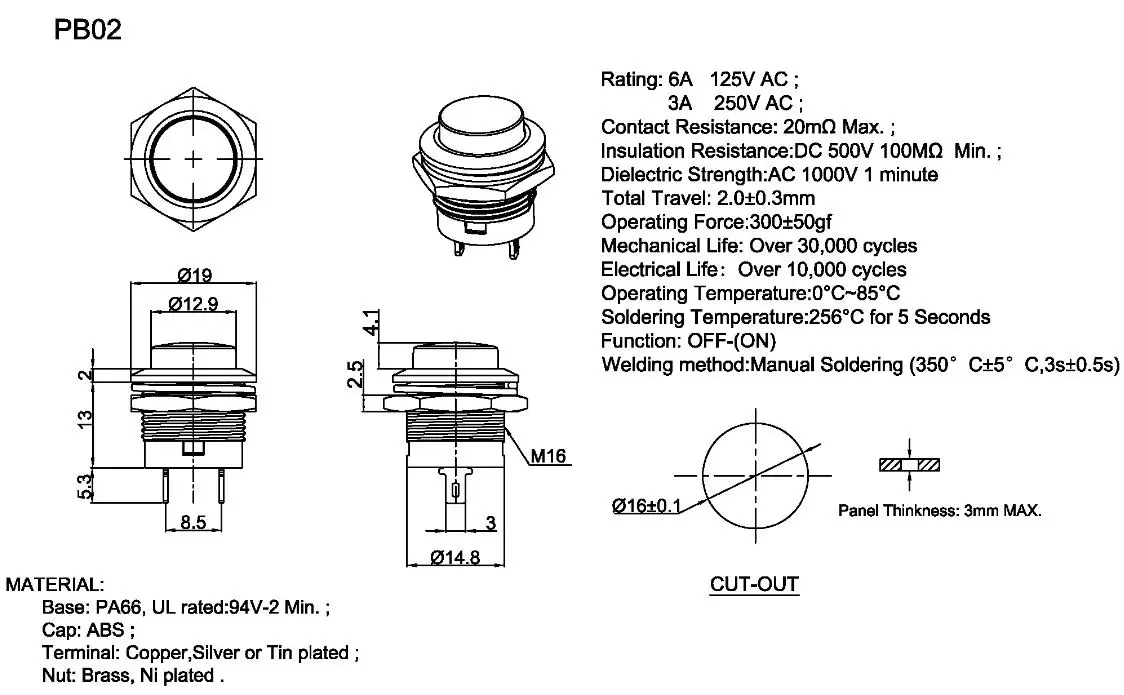 PB02

Rating: 6A 125V AC ;
3A 250V AC ;
Contact Resistance: 20mΩ Max. ;
Insulation Resistance:DC 500V 100MΩ Min. ;
Dielectric Strength:AC 1000V 1 minute
Total Travel: 2.0±0.3mm
Operating Force:300±50gf
Mechanical Life: Over 30,000 cycles
Electrical Life: Over 10,000 cycles
Operating Temperature:0°C~85°C
Soldering Temperature:256°C for 5 Seconds
Function: OFF-(ON)
Welding method:Manual Soldering (350° C±5° C,3s±0.5s)

Ø19
Ø12.9
2
13
5.3
8.5
4.1
2.5
M16
3
Ø14.8
Ø16±0.1
Panel Thinkness: 3mm MAX.
CUT-OUT

MATERIAL:
Base: PA66, UL rated:94V-2 Min. ;
Cap: ABS ;
Terminal: Copper,Silver or Tin plated ;
Nut: Brass, Ni plated .