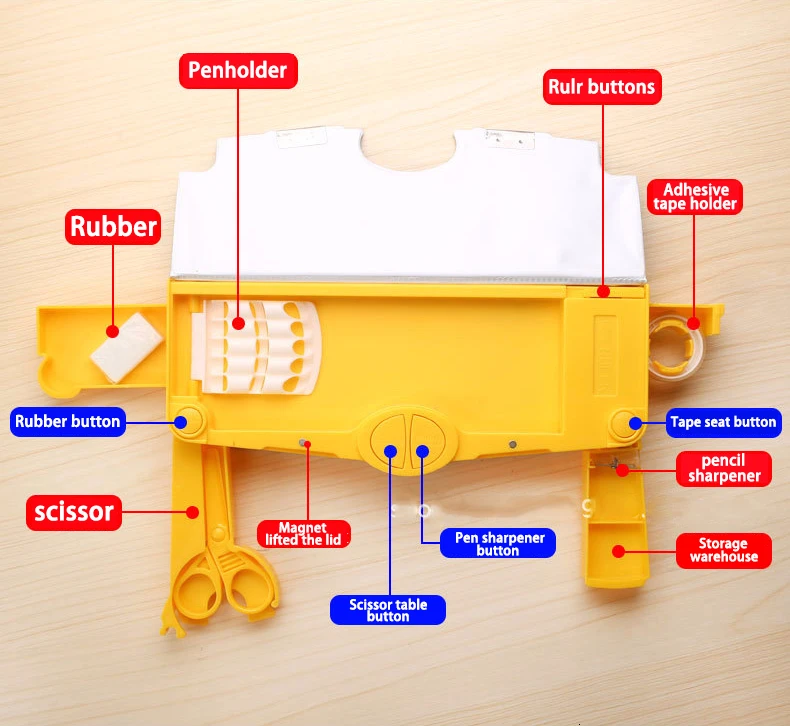 Penholder

Rulr buttons

Adhesive tape holder

Rubber

Rubber button

Tape seat button

pencil sharpener

scissor

Magnet lifted the lid

Pen sharpener button

Storage warehouse

Scissor table button