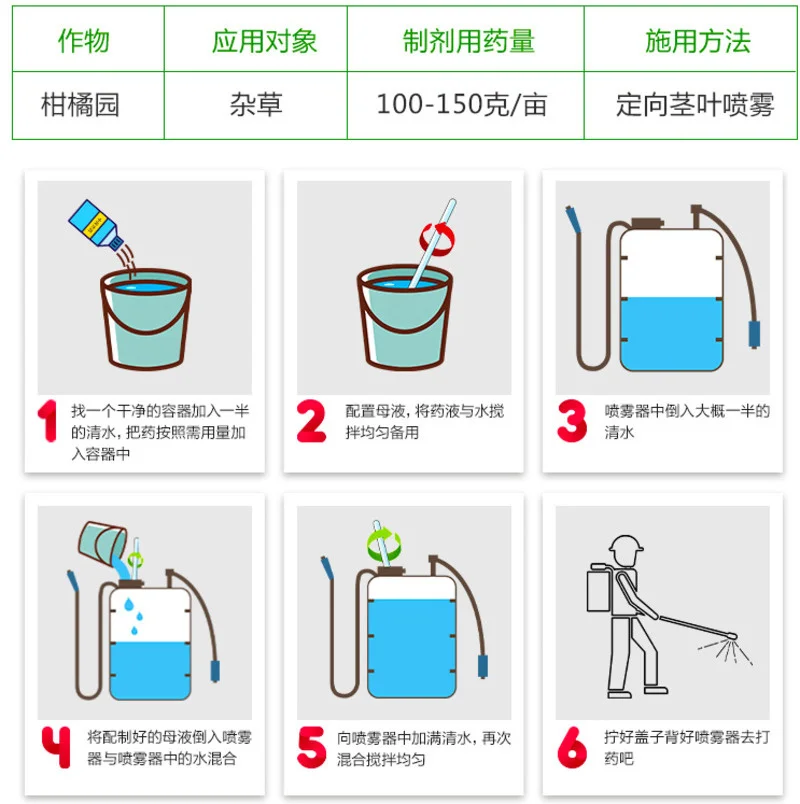 | 作物 | 应用对象 | 制剂用药量 | 施用方法 |
|---|---|---|---|
| 柑橘园 | 杂草 | 100-150克/亩 | 定向茎叶喷雾 |

1 找一个干净的容器加入一半的清水，把药按照需用量加入容器中

2 配置母液，将药液与水搅拌均匀备用

3 喷雾器中倒入大概一半的清水

4 将配制好的母液倒入喷雾器与喷雾器中的水混合

5 向喷雾器中加满清水，再次混合搅拌均匀

6 拧好盖子背好喷雾器去打药吧