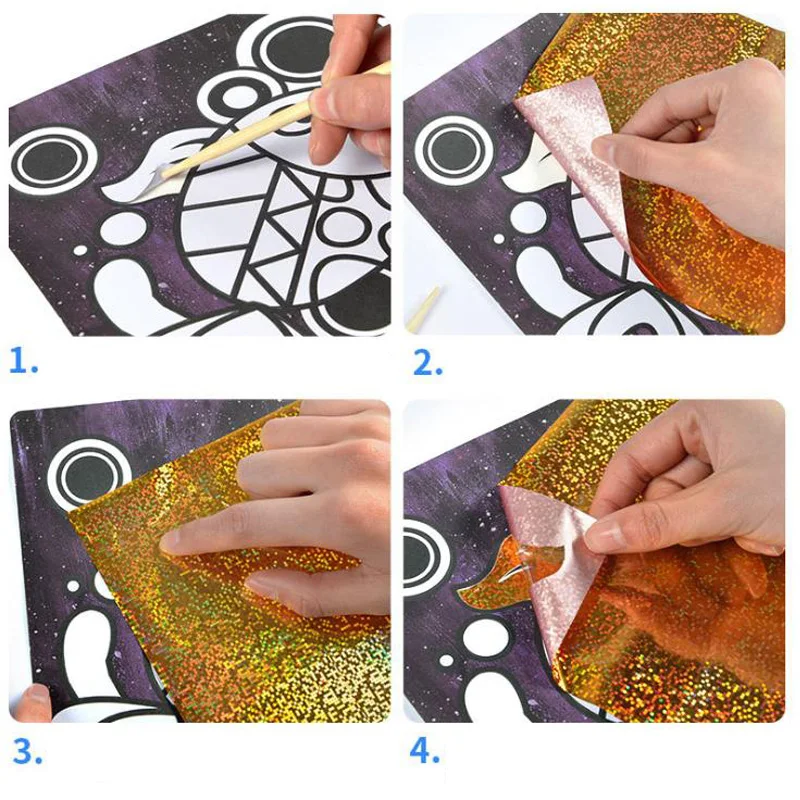 1.

2.

3.

4.