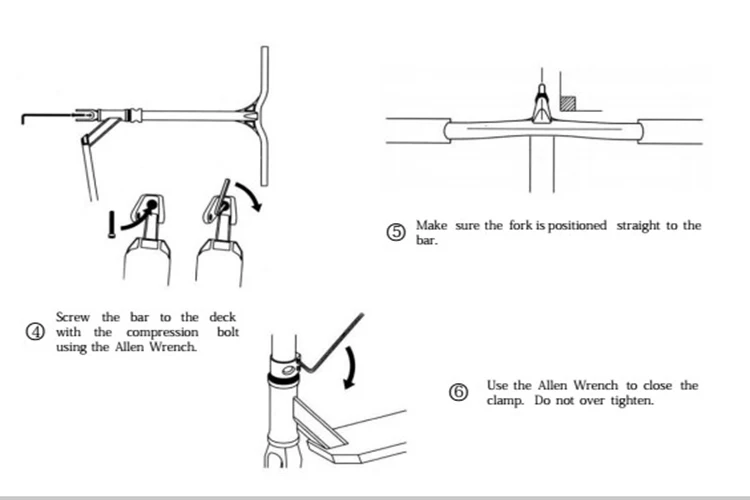 ⑤ Make sure the fork is positioned straight to the bar.

④ Screw the bar to the deck with the compression bolt using the Allen Wrench.

⑥ Use the Allen Wrench to close the clamp. Do not over tighten.