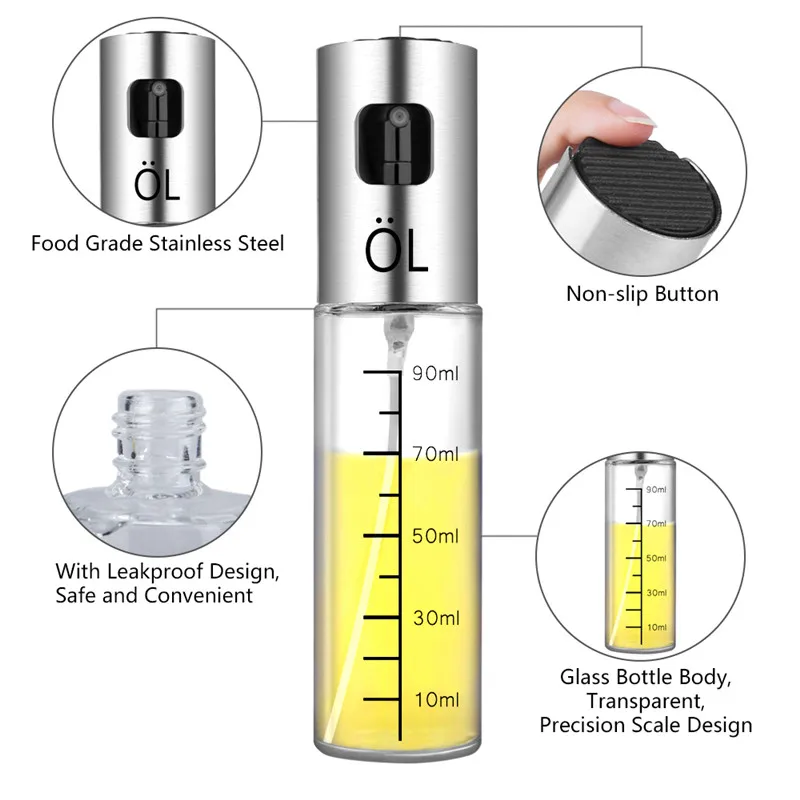 ÖL

Food Grade Stainless Steel

ÖL

Non-slip Button

90ml
70ml
50ml
30ml
10ml

With Leakproof Design, Safe and Convenient

90ml
70ml
50ml
30ml
10ml

Glass Bottle Body, Transparent, Precision Scale Design