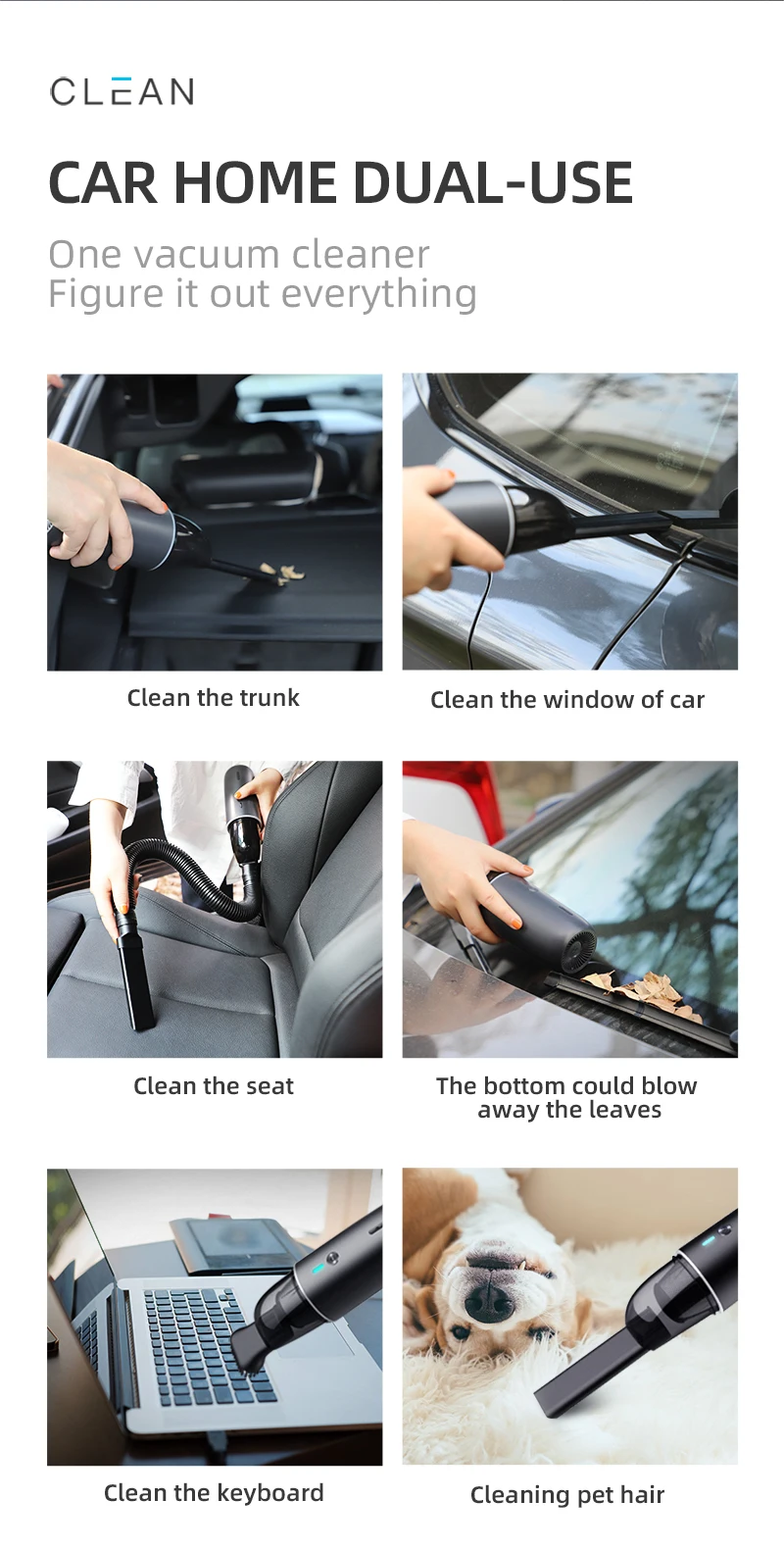 CLEAN

CAR HOME DUAL-USE

One vacuum cleaner
Figure it out everything

Clean the trunk

Clean the window of car

Clean the seat

The bottom could blow away the leaves

Clean the keyboard

Cleaning pet hair