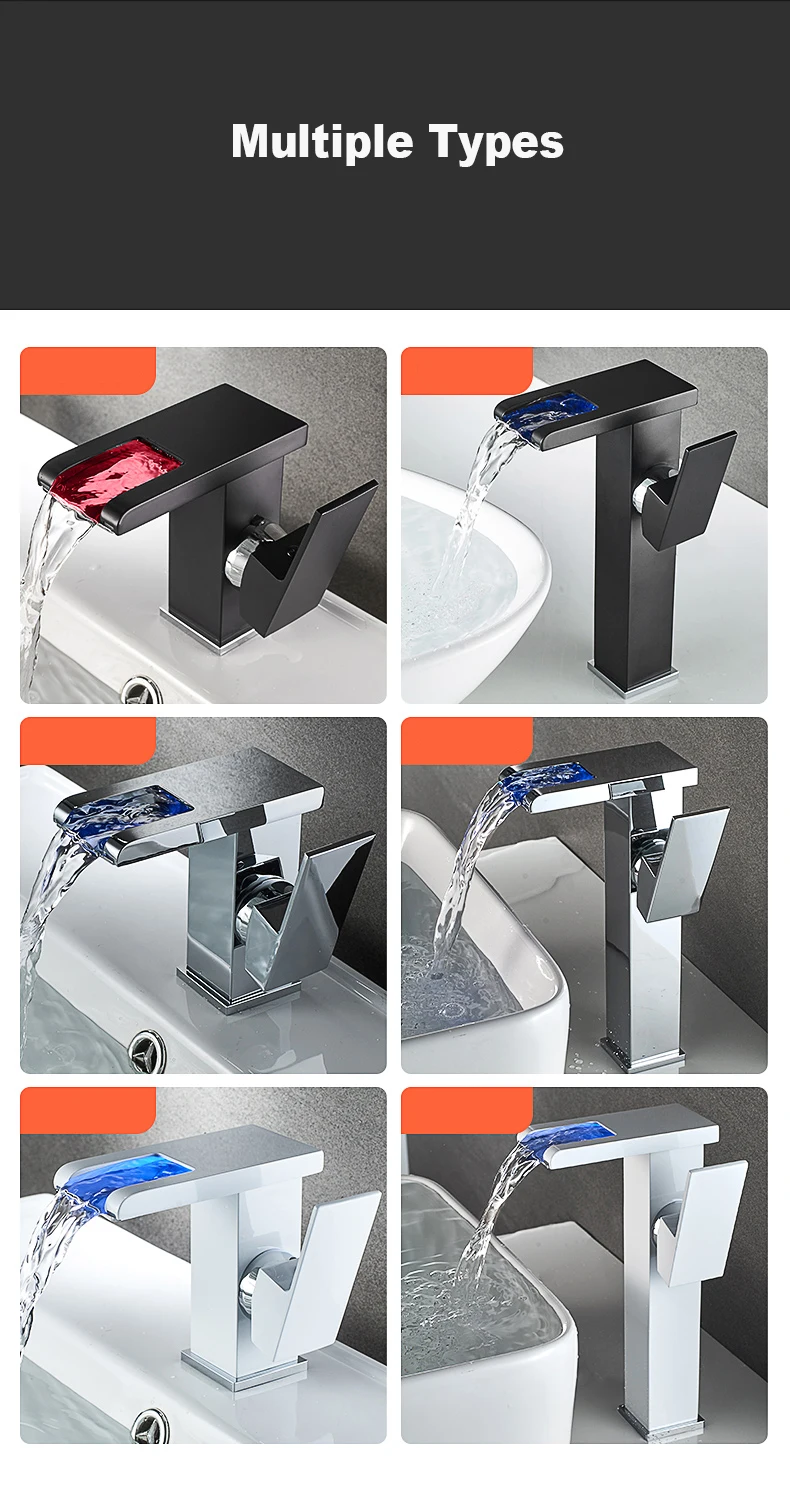 Multiple Types