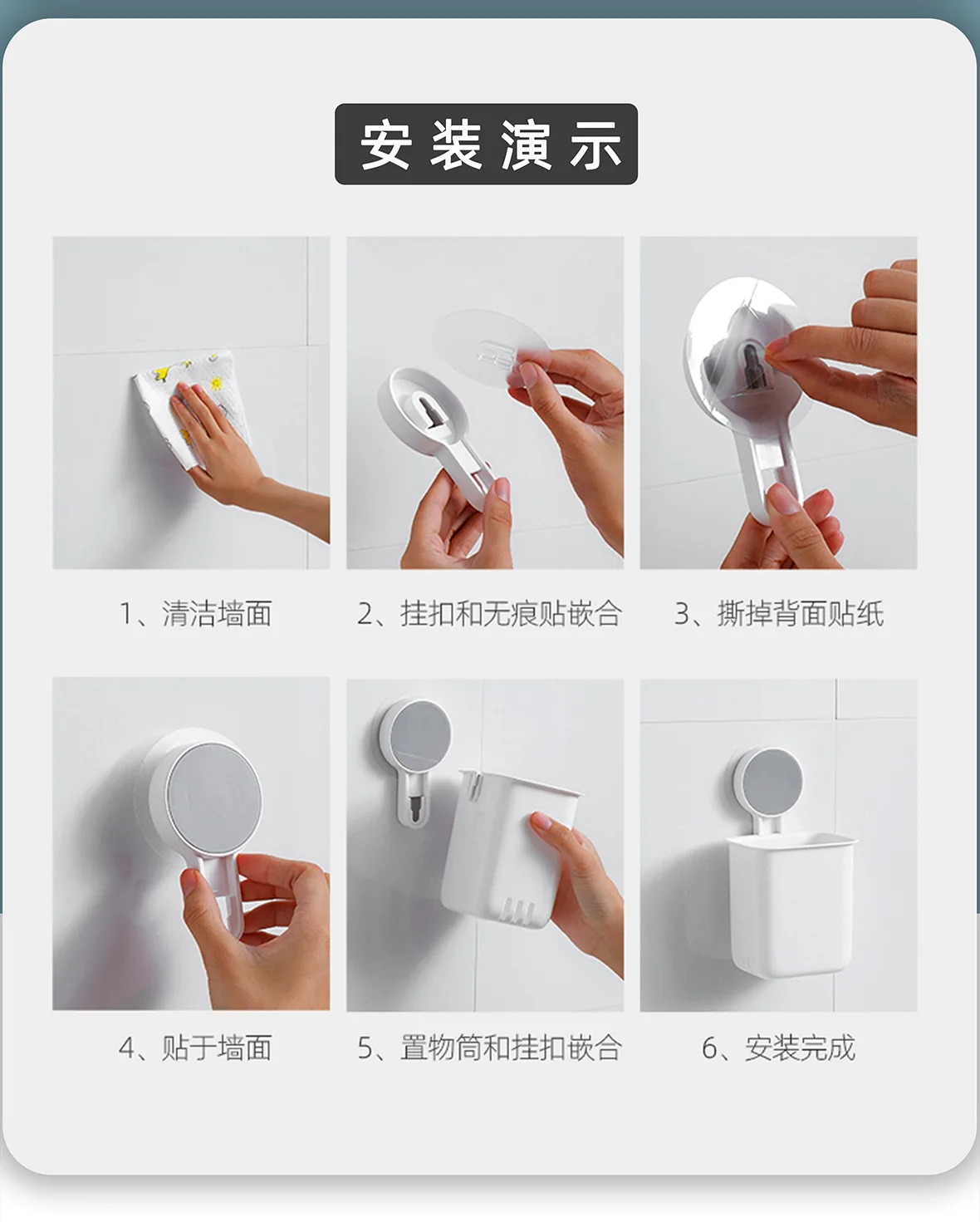 安装演示

1、清洁墙面

2、挂扣和无痕贴嵌合

3、撕掉背面贴纸

4、贴于墙面

5、置物筒和挂扣嵌合

6、安装完成