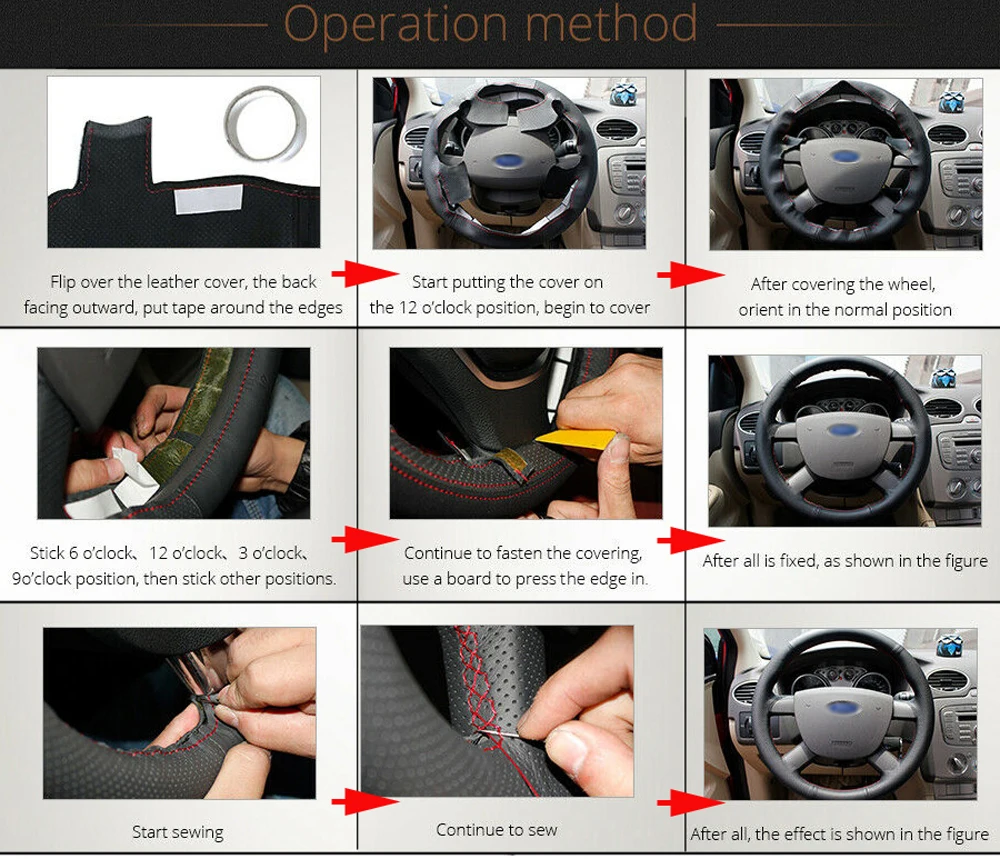 Operation method

Flip over the leather cover, the back facing outward, put tape around the edges

Start putting the cover on the 12 o'clock position, begin to cover

After covering the wheel, orient in the normal position

Stick 6 o'clock、12 o'clock、3 o'clock、9o'clock position, then stick other positions.

Continue to fasten the covering, use a board to press the edge in.

After all is fixed, as shown in the figure

Start sewing

Continue to sew

After all, the effect is shown in the figure