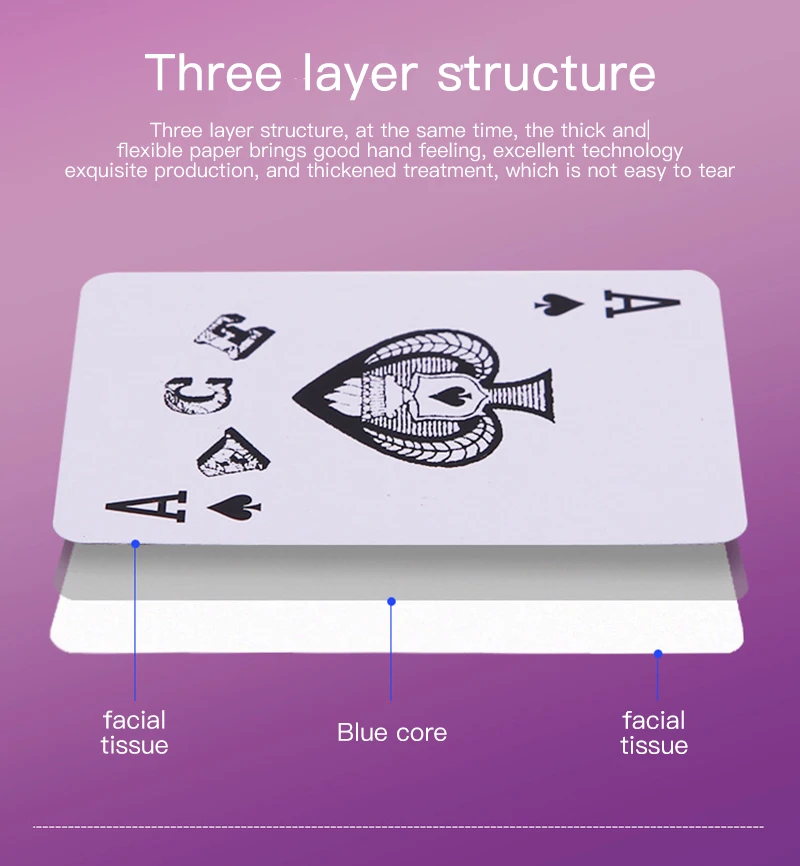 Three layer structure

Three layer structure, at the same time, the thick and flexible paper brings good hand feeling, excellent technology exquisite production, and thickened treatment, which is not easy to tear

A

ACE

A

facial tissue

Blue core

facial tissue