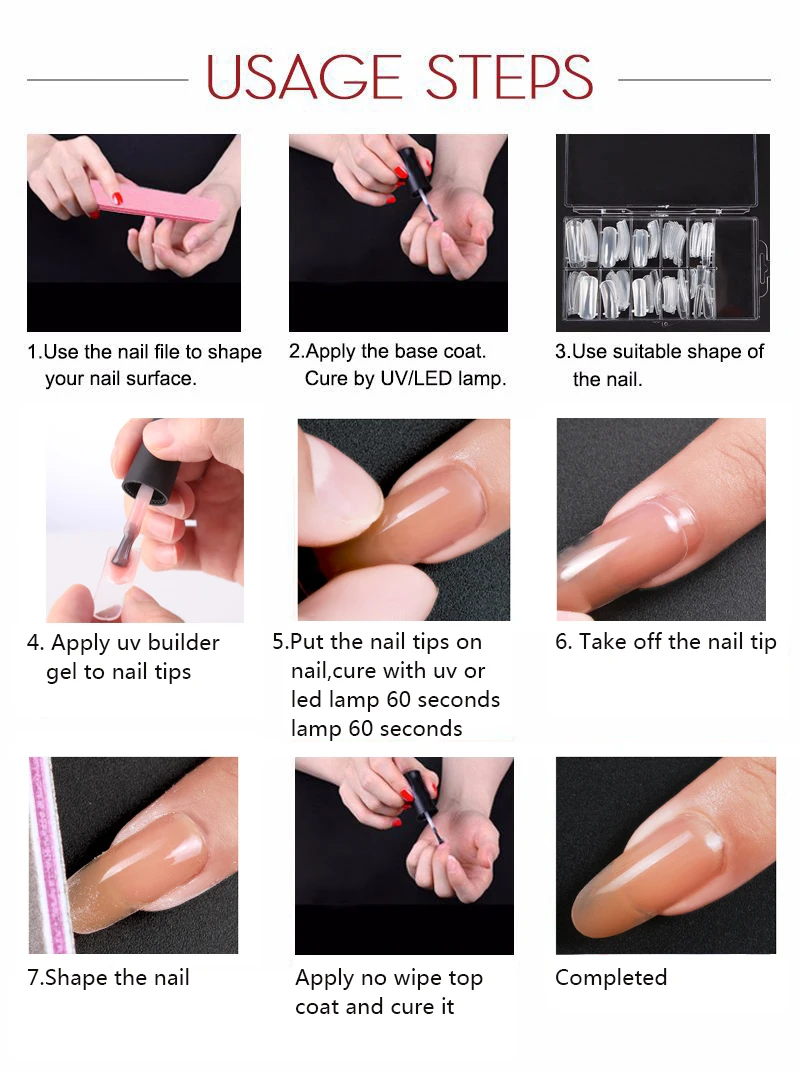 USAGE STEPS

1.Use the nail file to shape your nail surface.

2.Apply the base coat. Cure by UV/LED lamp.

3.Use suitable shape of the nail.

4. Apply uv builder gel to nail tips

5.Put the nail tips on nail,cure with uv or led lamp 60 seconds lamp 60 seconds

6. Take off the nail tip

7.Shape the nail

Apply no wipe top coat and cure it

Completed