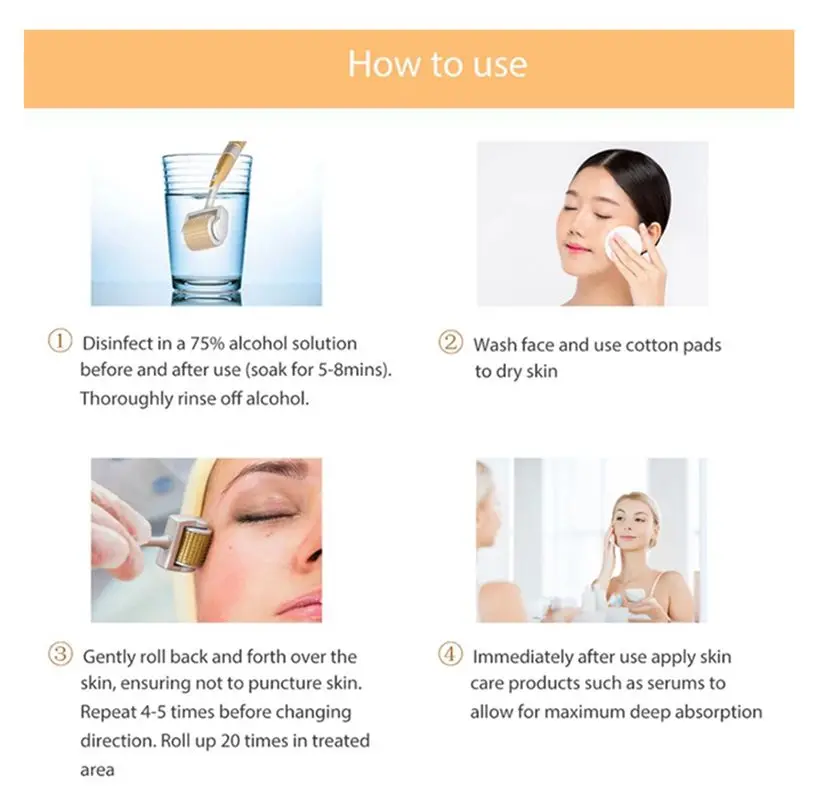 How to use

① Disinfect in a 75% alcohol solution before and after use (soak for 5-8mins). Thoroughly rinse off alcohol.

② Wash face and use cotton pads to dry skin

③ Gently roll back and forth over the skin, ensuring not to puncture skin. Repeat 4-5 times before changing direction. Roll up 20 times in treated area

④ Immediately after use apply skin care products such as serums to allow for maximum deep absorption