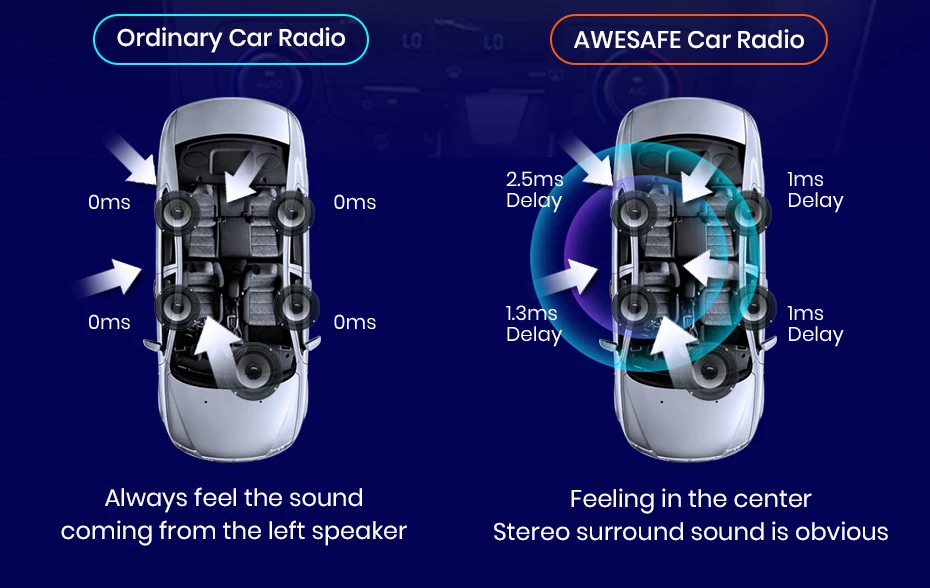 Ordinary Car Radio

0ms

0ms

0ms

0ms

Always feel the sound coming from the left speaker

AWESAFE Car Radio

2.5ms Delay

1ms Delay

1.3ms Delay

1ms Delay

Feeling in the center
Stereo surround sound is obvious