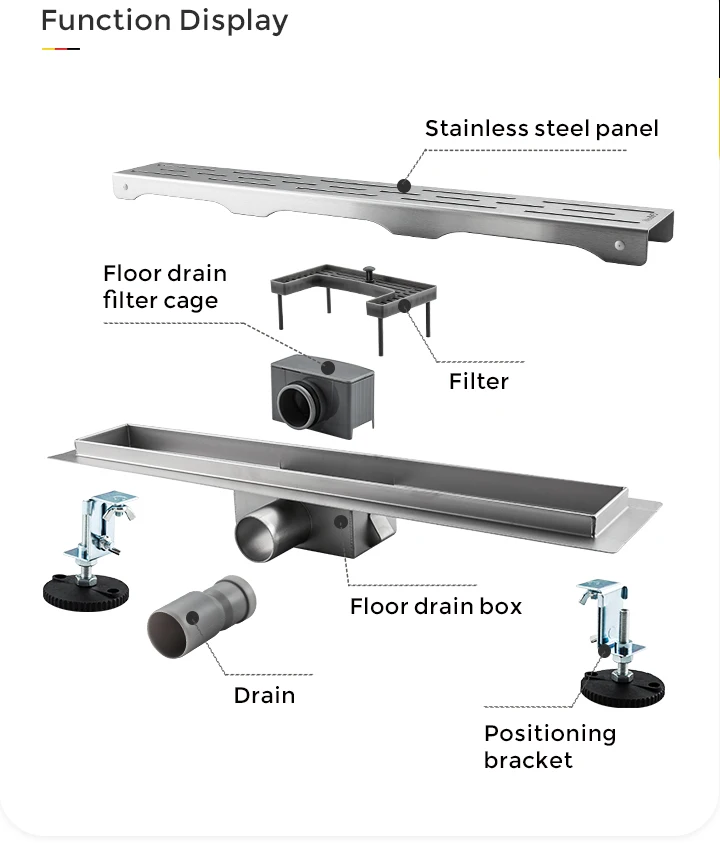 Function Display

Stainless steel panel

Floor drain filter cage

Filter

Floor drain box

Drain

Positioning bracket