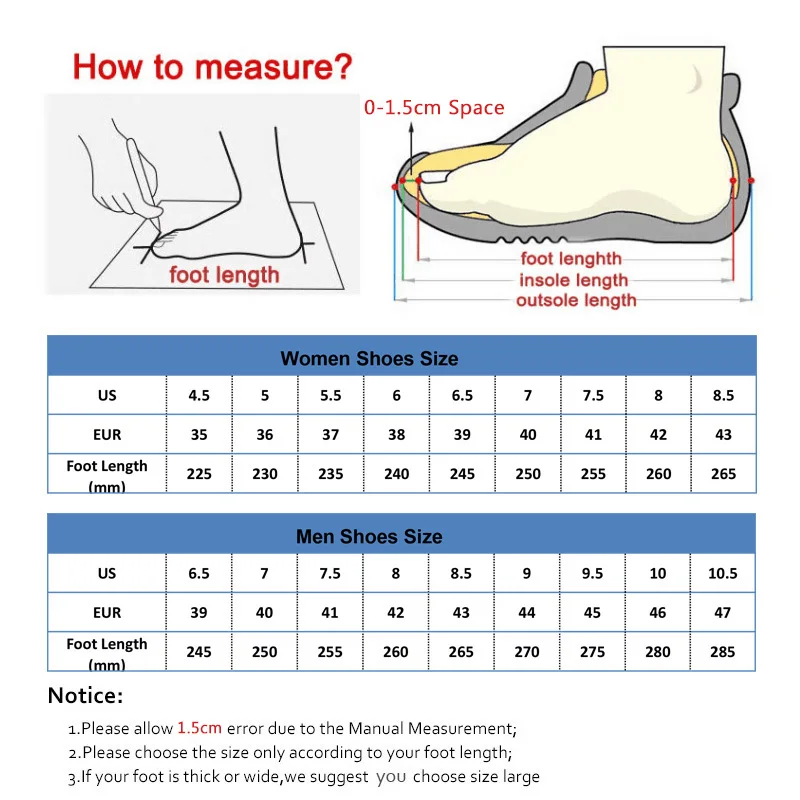 How to measure?

foot length

0-1.5cm Space

foot lenghth
insole length
outsole length

Women Shoes Size

| US | 4.5 | 5 | 5.5 | 6 | 6.5 | 7 | 7.5 | 8 | 8.5 |
|---|---|---|---|---|---|---|---|---|---|
| EUR | 35 | 36 | 37 | 38 | 39 | 40 | 41 | 42 | 43 |
| Foot Length (mm) | 225 | 230 | 235 | 240 | 245 | 250 | 255 | 260 | 265 |

Men Shoes Size

| US | 6.5 | 7 | 7.5 | 8 | 8.5 | 9 | 9.5 | 10 | 10.5 |
|---|---|---|---|---|---|---|---|---|---|
| EUR | 39 | 40 | 41 | 42 | 43 | 44 | 45 | 46 | 47 |
| Foot Length (mm) | 245 | 250 | 255 | 260 | 265 | 270 | 275 | 280 | 285 |

Notice:

1.Please allow 1.5cm error due to the Manual Measurement;
2.Please choose the size only according to your foot length;
3.If your foot is thick or wide,we suggest you choose size large