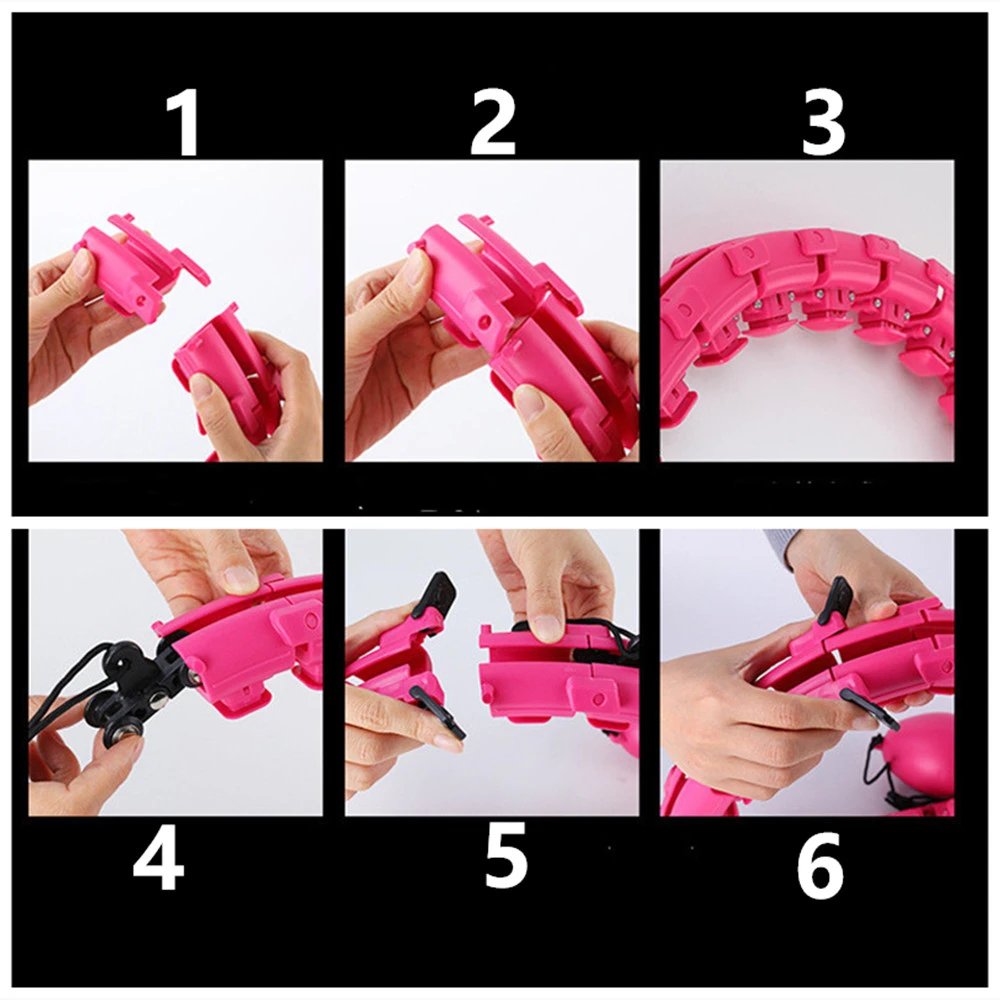 1
2
3
4
5
6