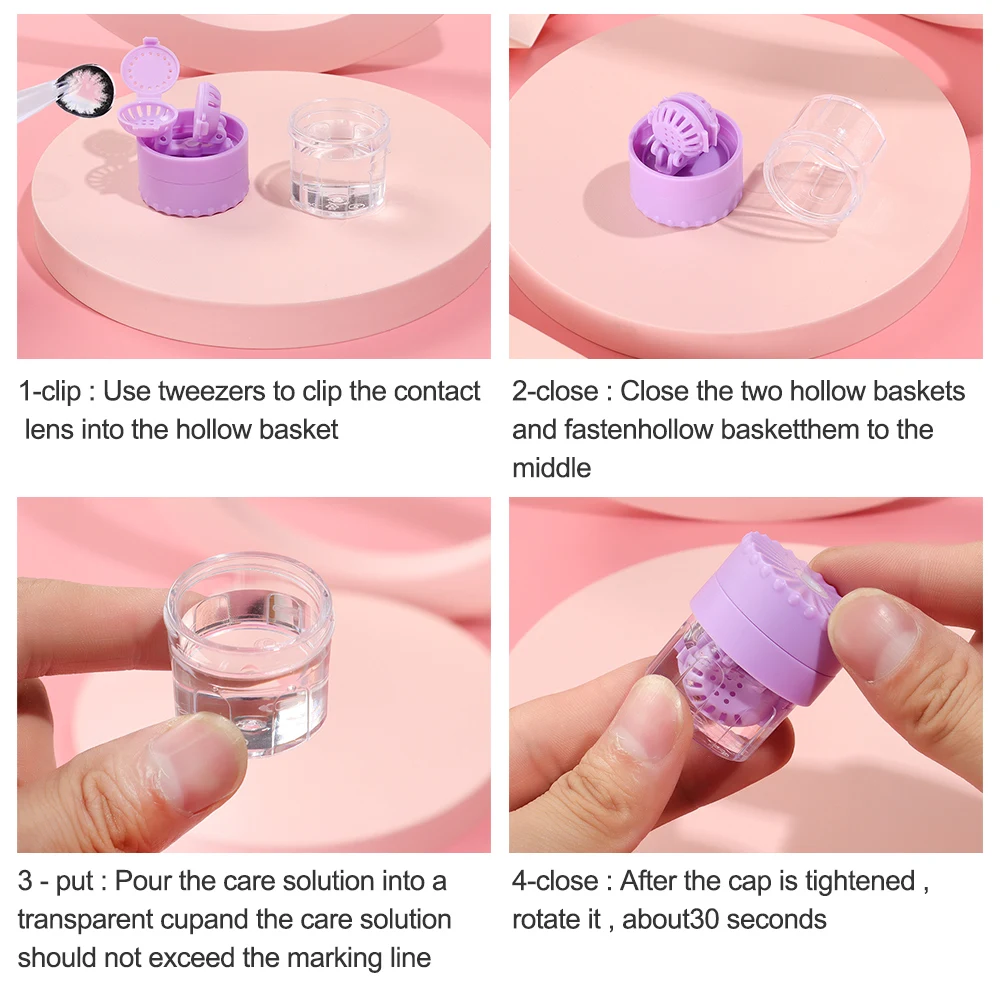 1-clip : Use tweezers to clip the contact lens into the hollow basket

2-close : Close the two hollow baskets and fastenhollow basketthem to the middle

3 - put : Pour the care solution into a transparent cupand the care solution should not exceed the marking line

4-close : After the cap is tightened , rotate it , about30 seconds