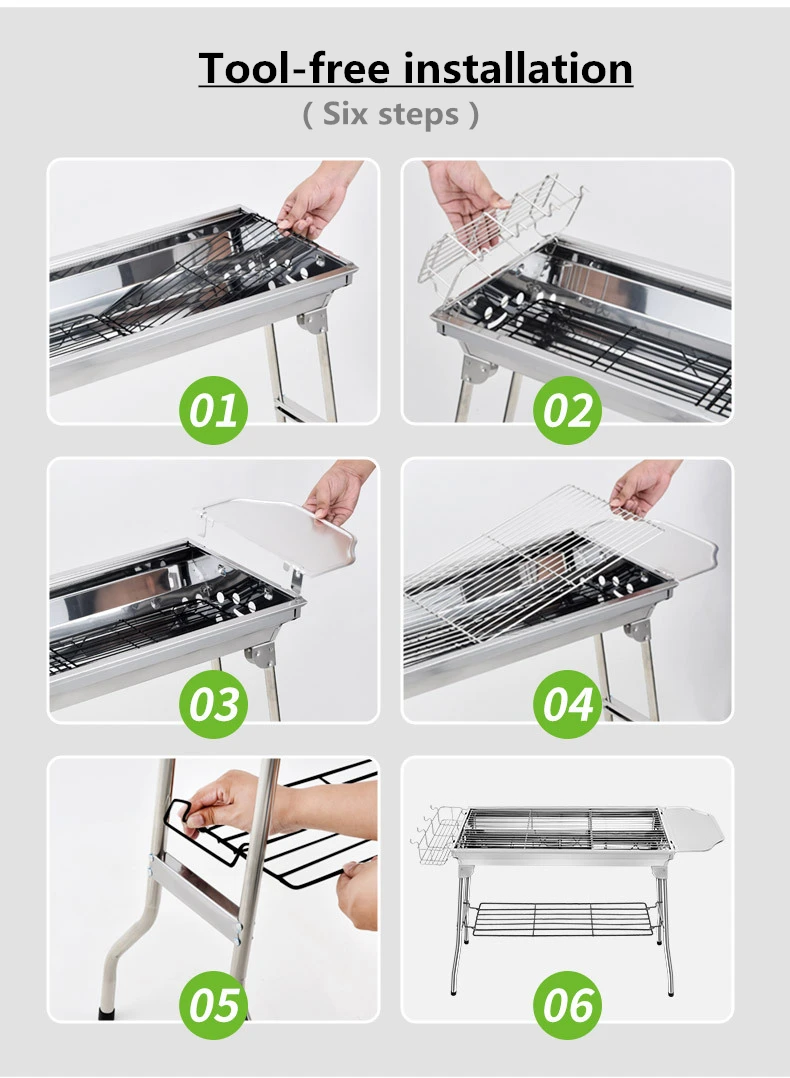 Tool-free installation
( Six steps )

01

02

03

04

05

06