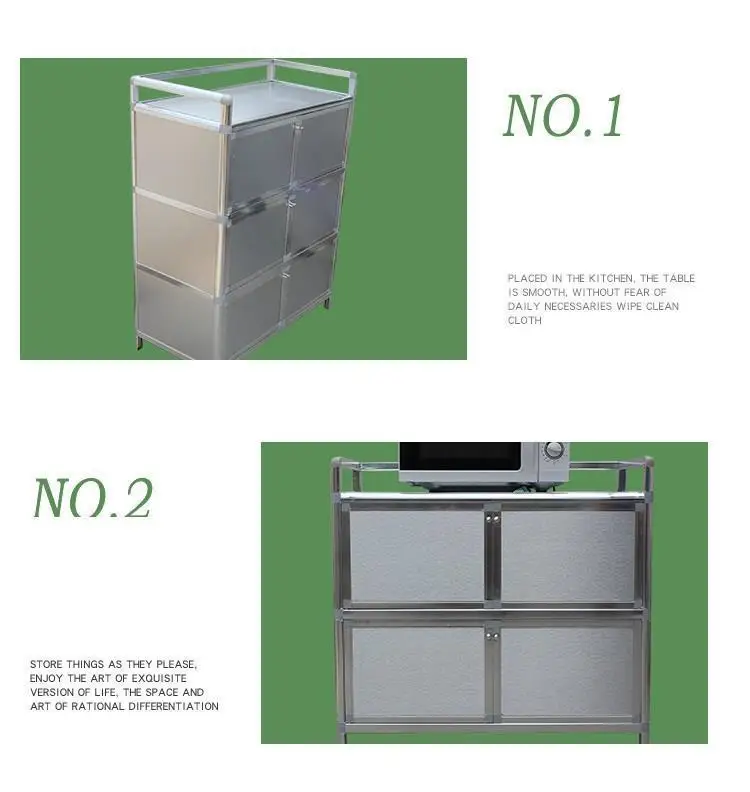 NO.1

PLACED IN THE KITCHEN, THE TABLE IS SMOOTH, WITHOUT FEAR OF DAILY NECESSARIES WIPE CLEAN CLOTH

NO.2

STORE THINGS AS THEY PLEASE, ENJOY THE ART OF EXQUISITE VERSION OF LIFE, THE SPACE AND ART OF RATIONAL DIFFERENTIATION