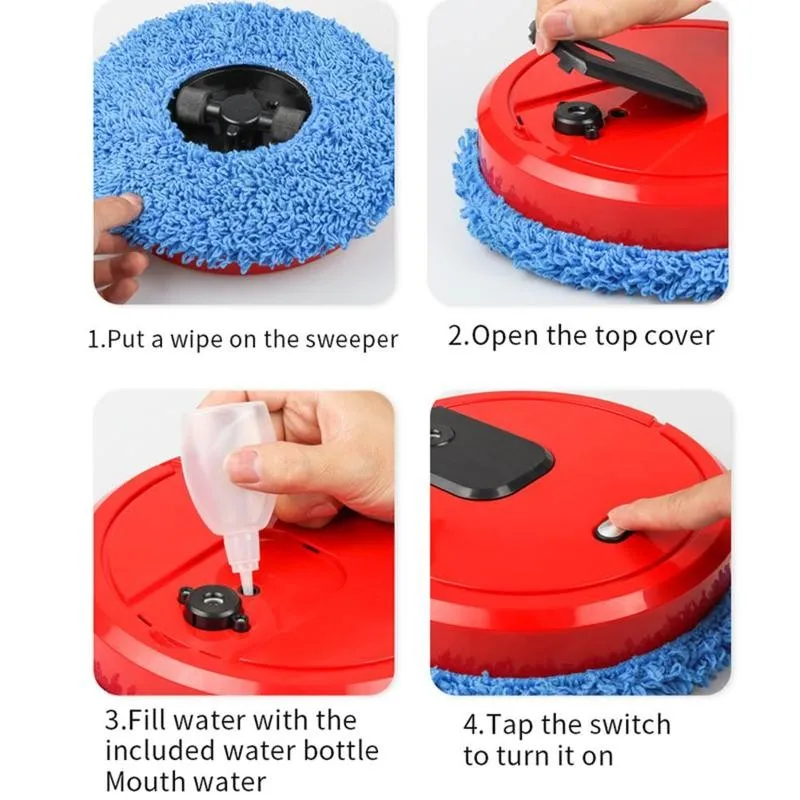 1.Put a wipe on the sweeper

2.Open the top cover

3.Fill water with the included water bottle Mouth water

4.Tap the switch to turn it on