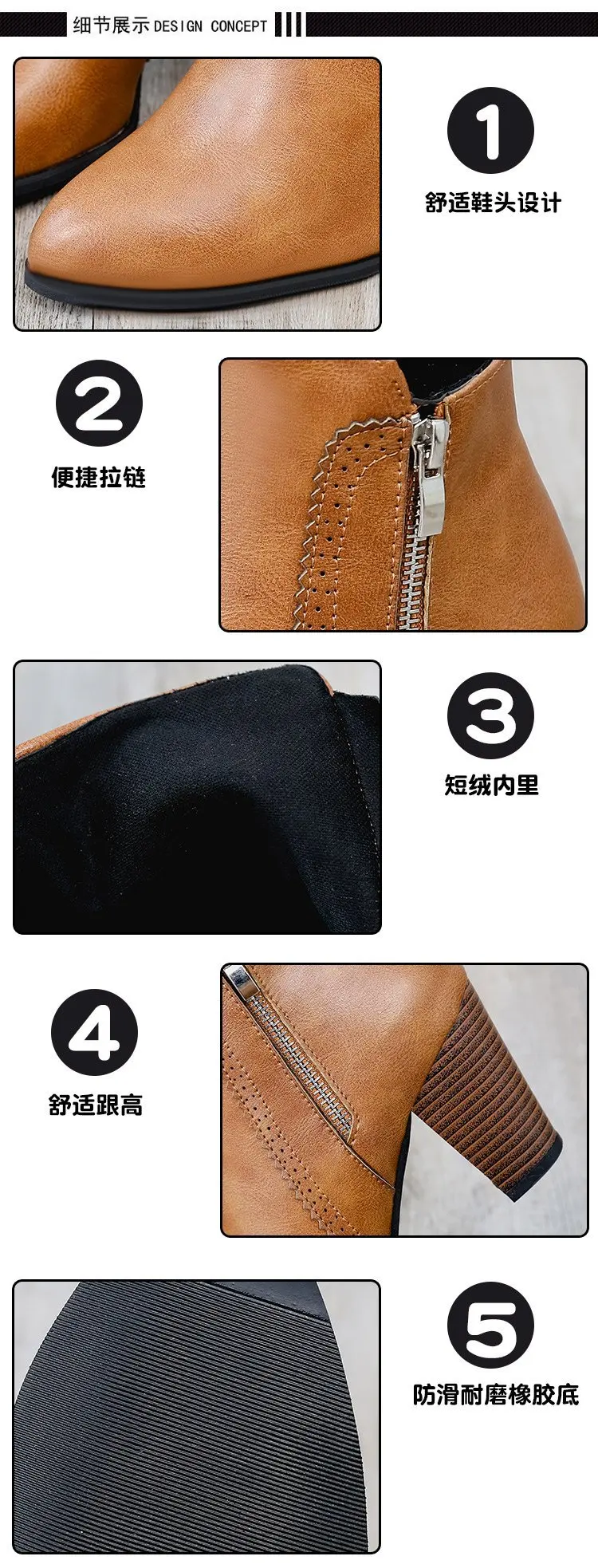 细节展示 DESIGN CONCEPT

1
舒适鞋头设计

2
便捷拉链

3
短绒内里

4
舒适跟高

5
防滑耐磨橡胶底